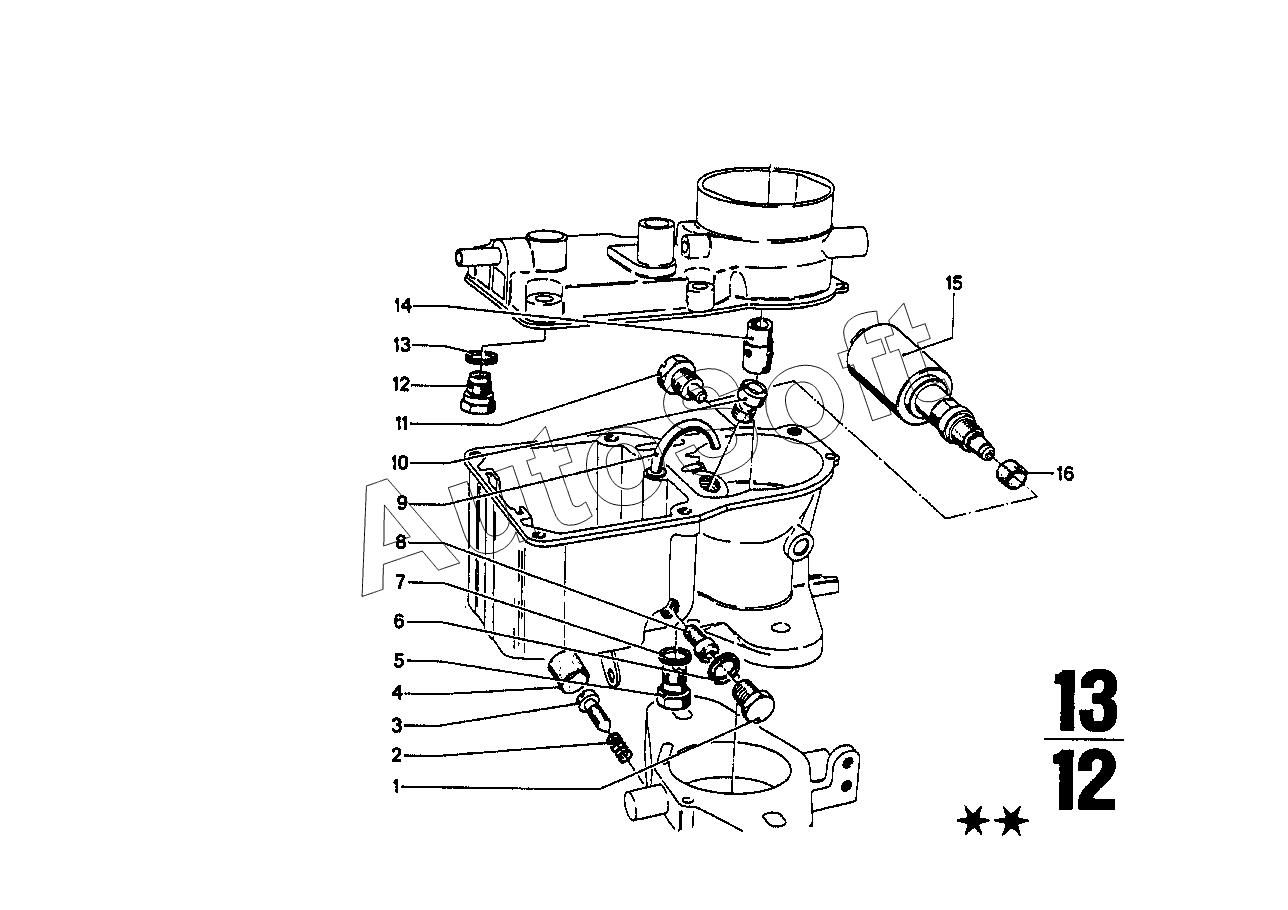 14
13
12
11
10
9
8
7
6
5
4
3
2
1
15
16
Autosoft
13
12
★★