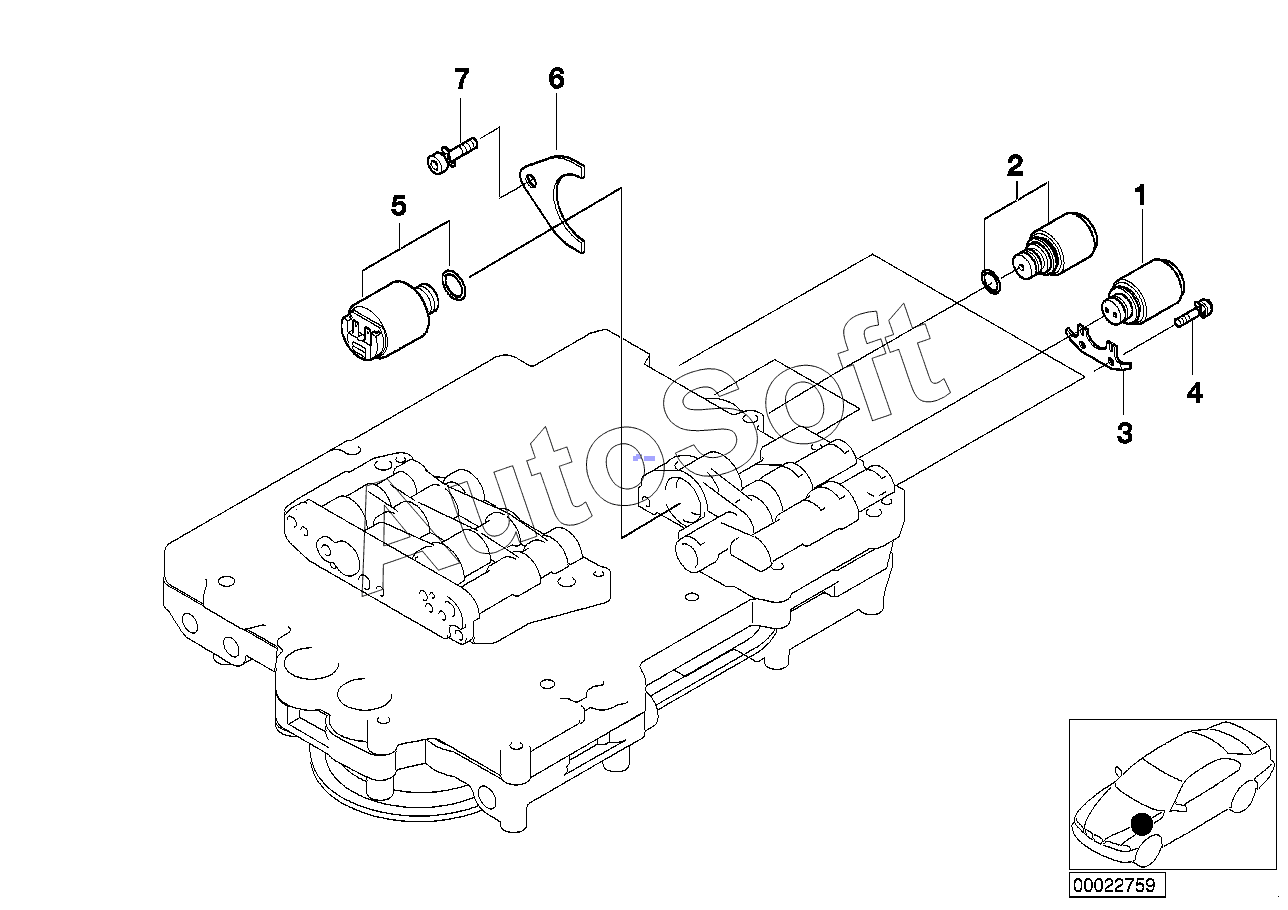 7
6
5
2
1
4
3
AutoSoft
00022759