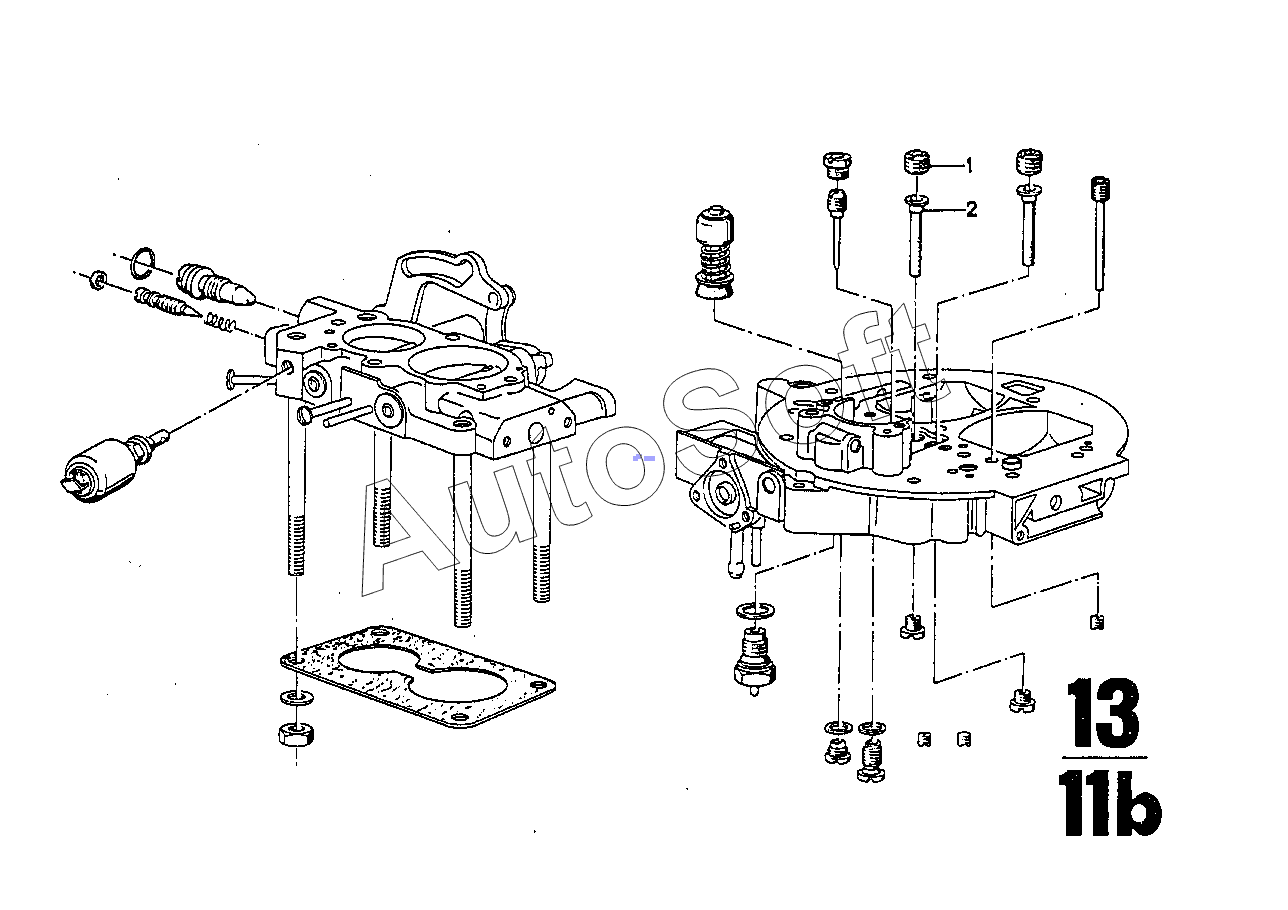 1
2
AutoSoft
13
11b