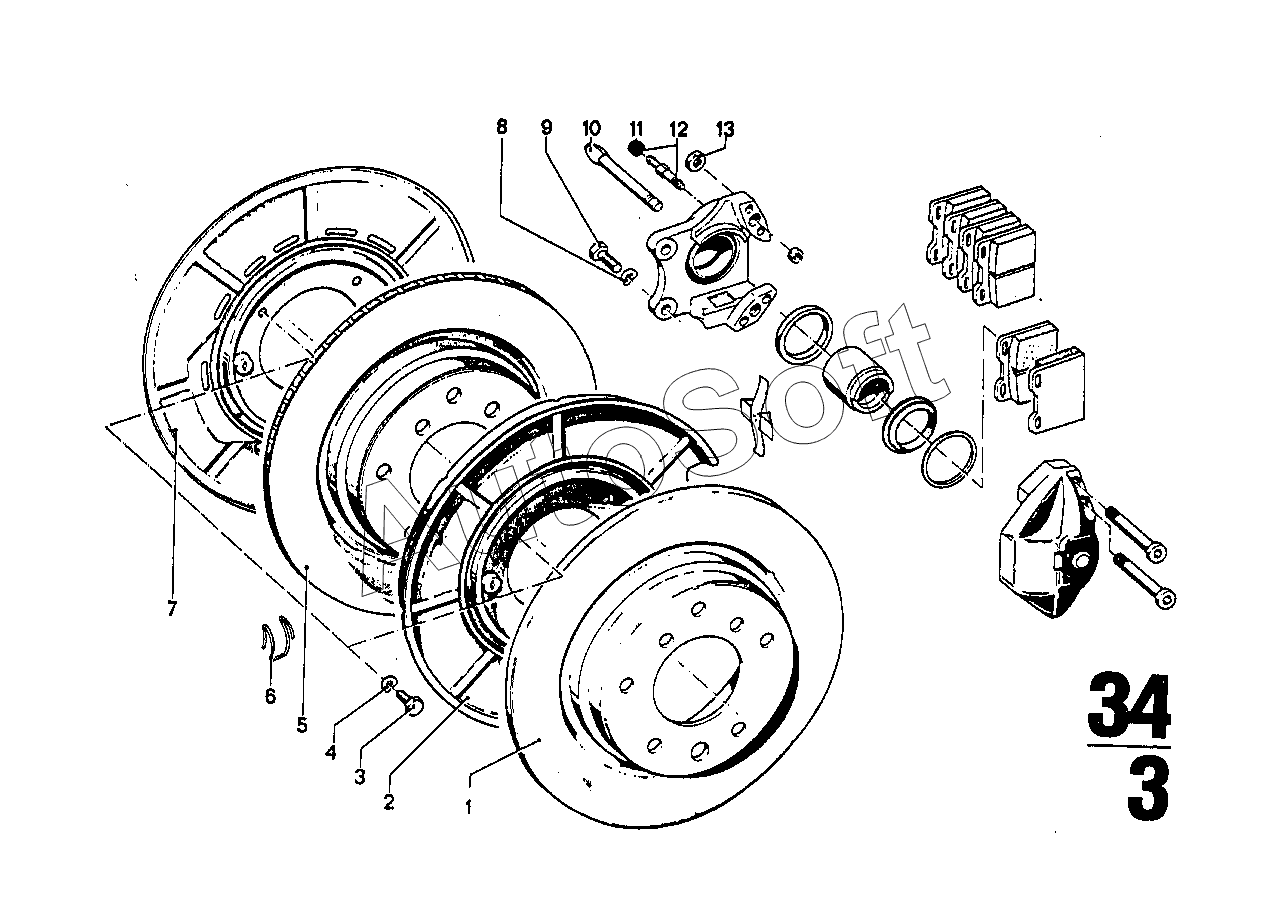 8
9
10
11
12
13
AutoSoft
7
6
5
4
3
2
1
34
3