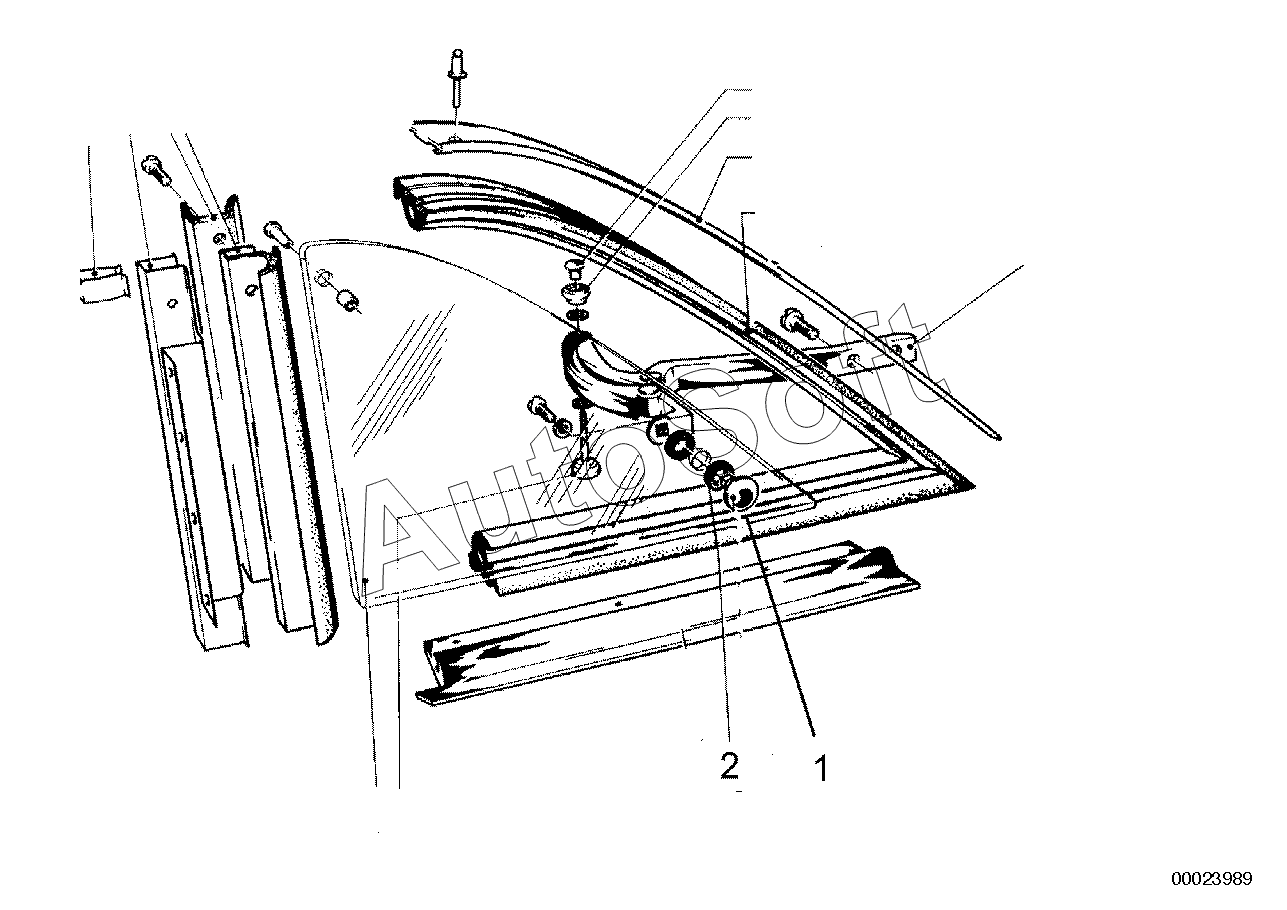 AutoSoft

2

1

00023989