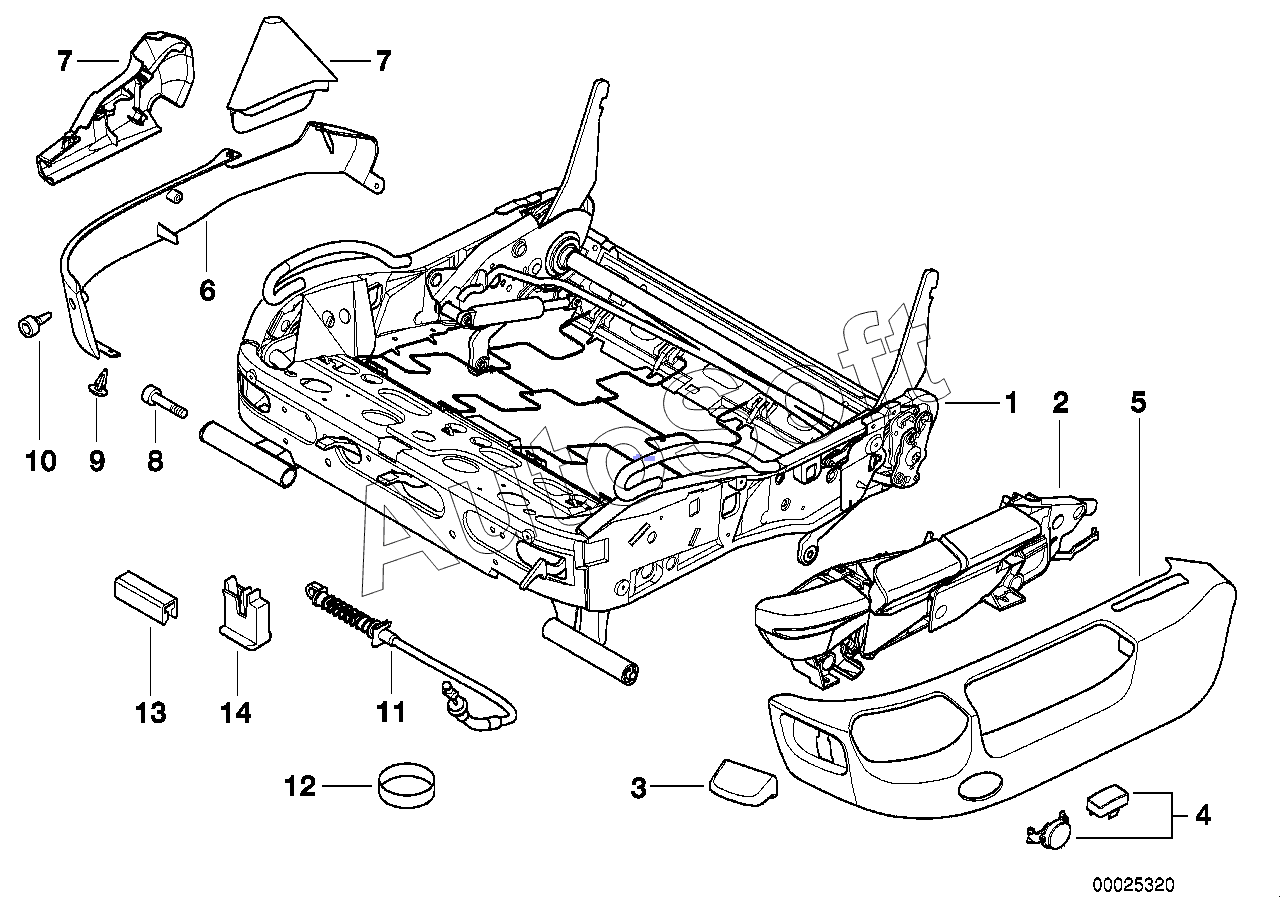 7
7
6
10
9
8
AutoSoft
1
2
5
13
14
11
12
3
4
00025320