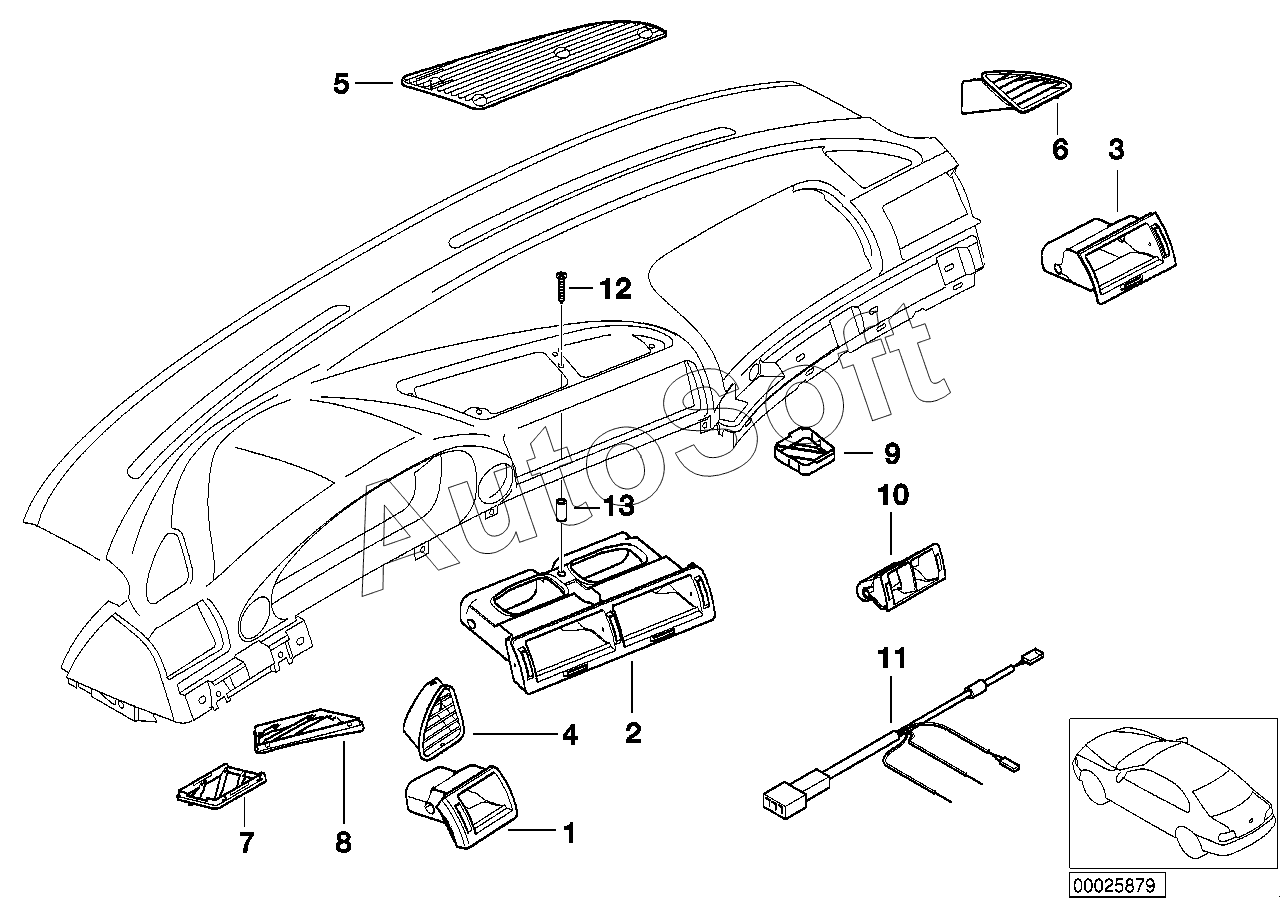 5
6
3
12
AutoSoft
9
13
10
11
4
2
7
8
1
00025879