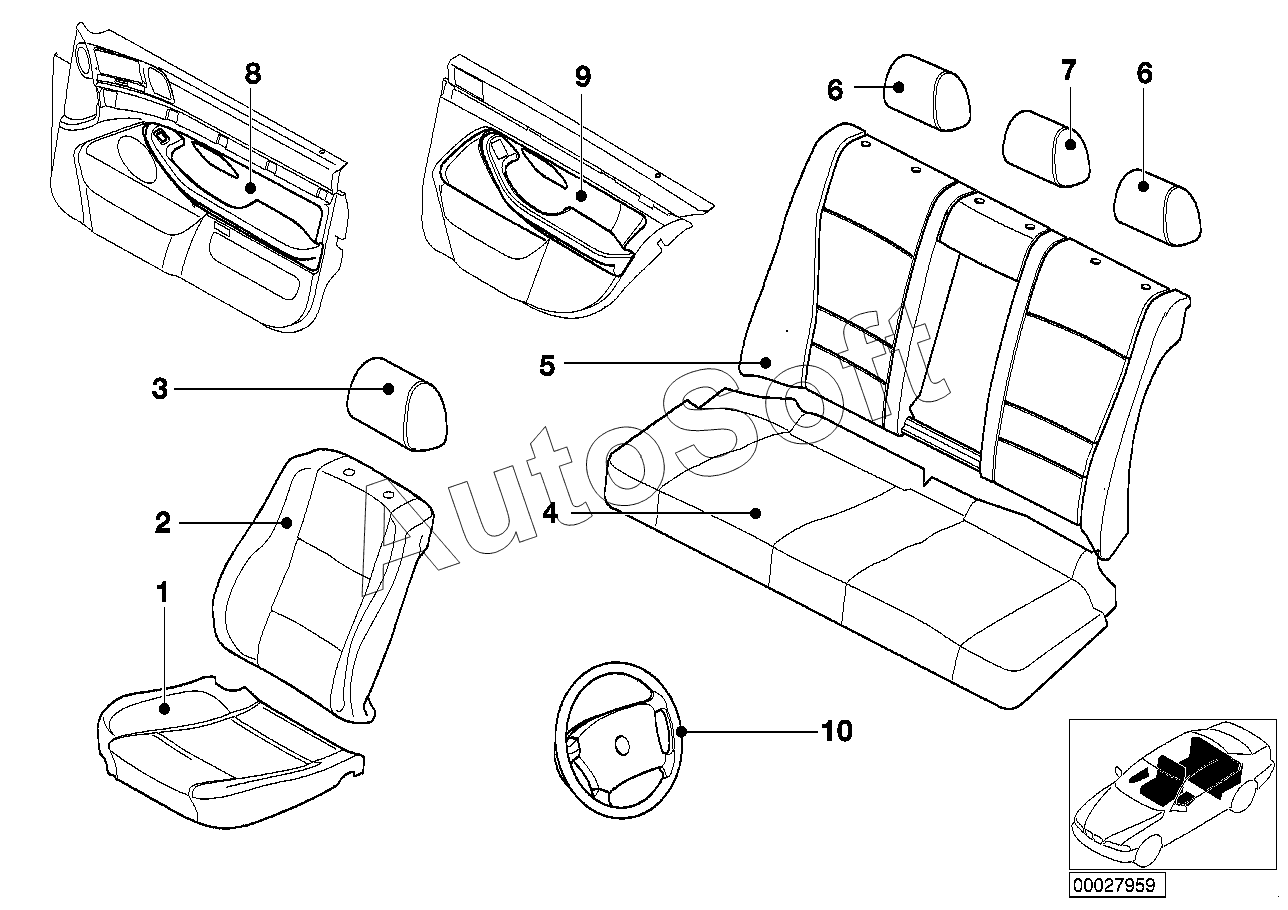 8
9
6
7
6
5
3
2
4
1
10
AutoSoft
00027959