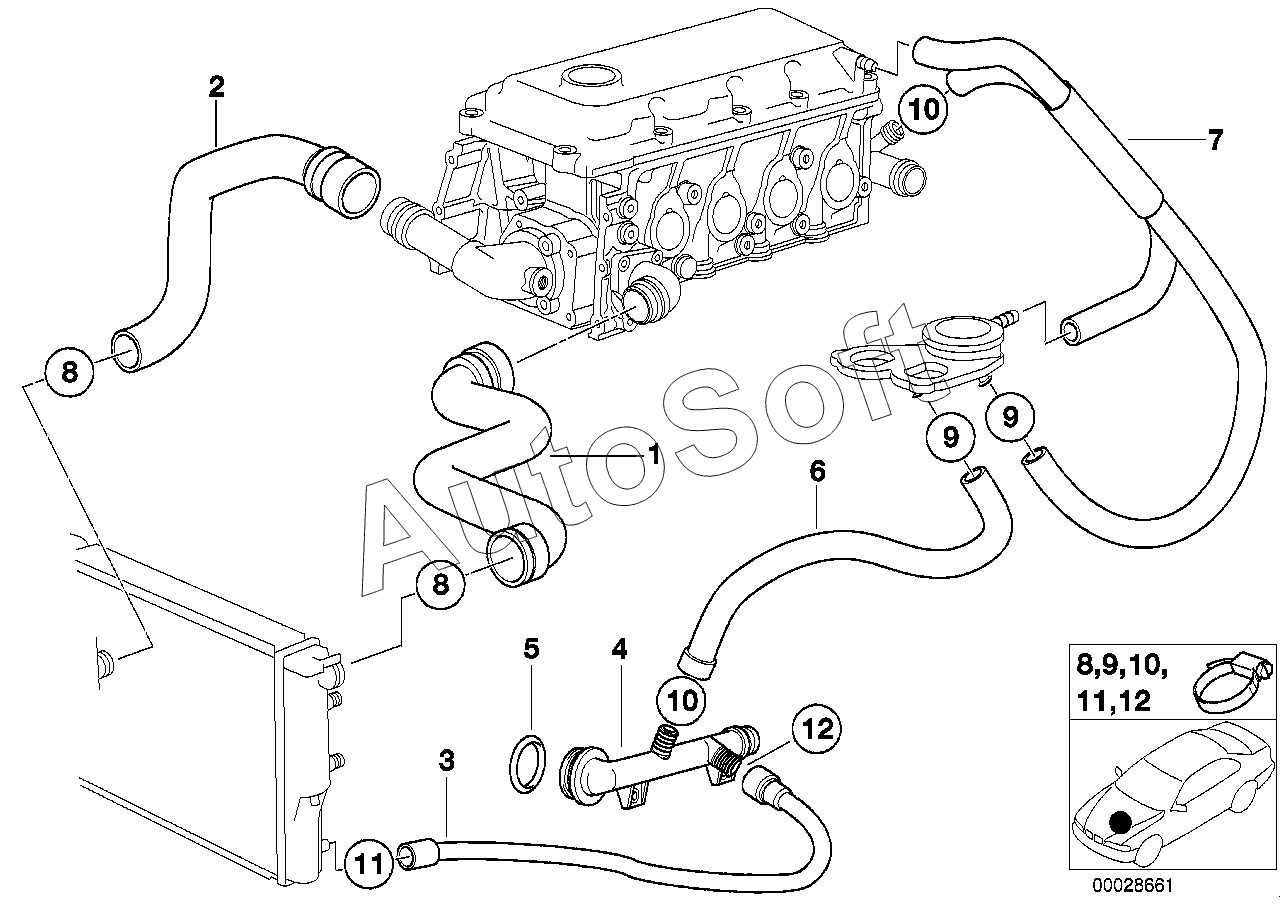 2
10
7
8
AutoSoft
9
9
1
6
8
5
4
10
12
3
11
8,9,10,
11,12
00028661