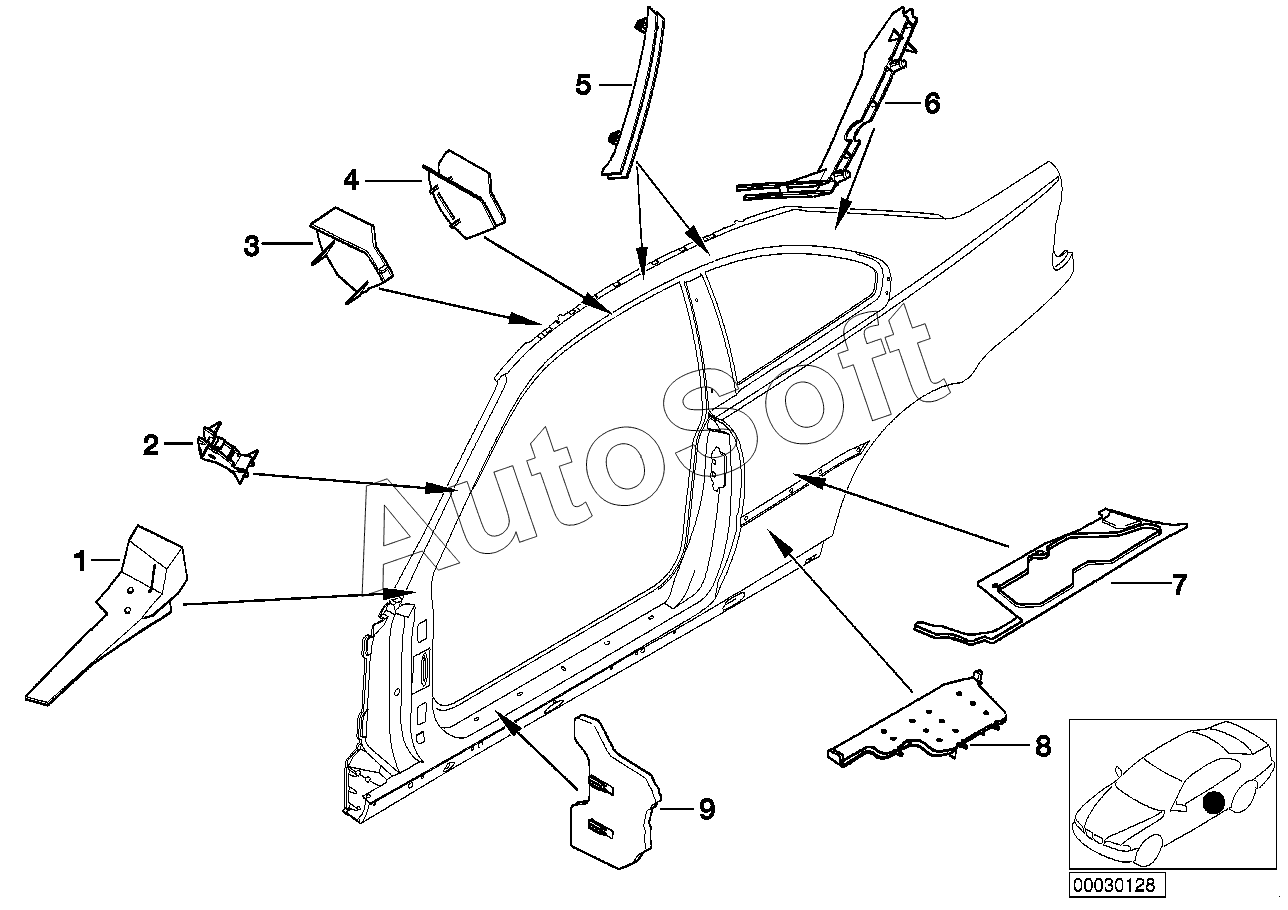 5
6
4
3
2
1
7
8
9
AutoSoft
00030128