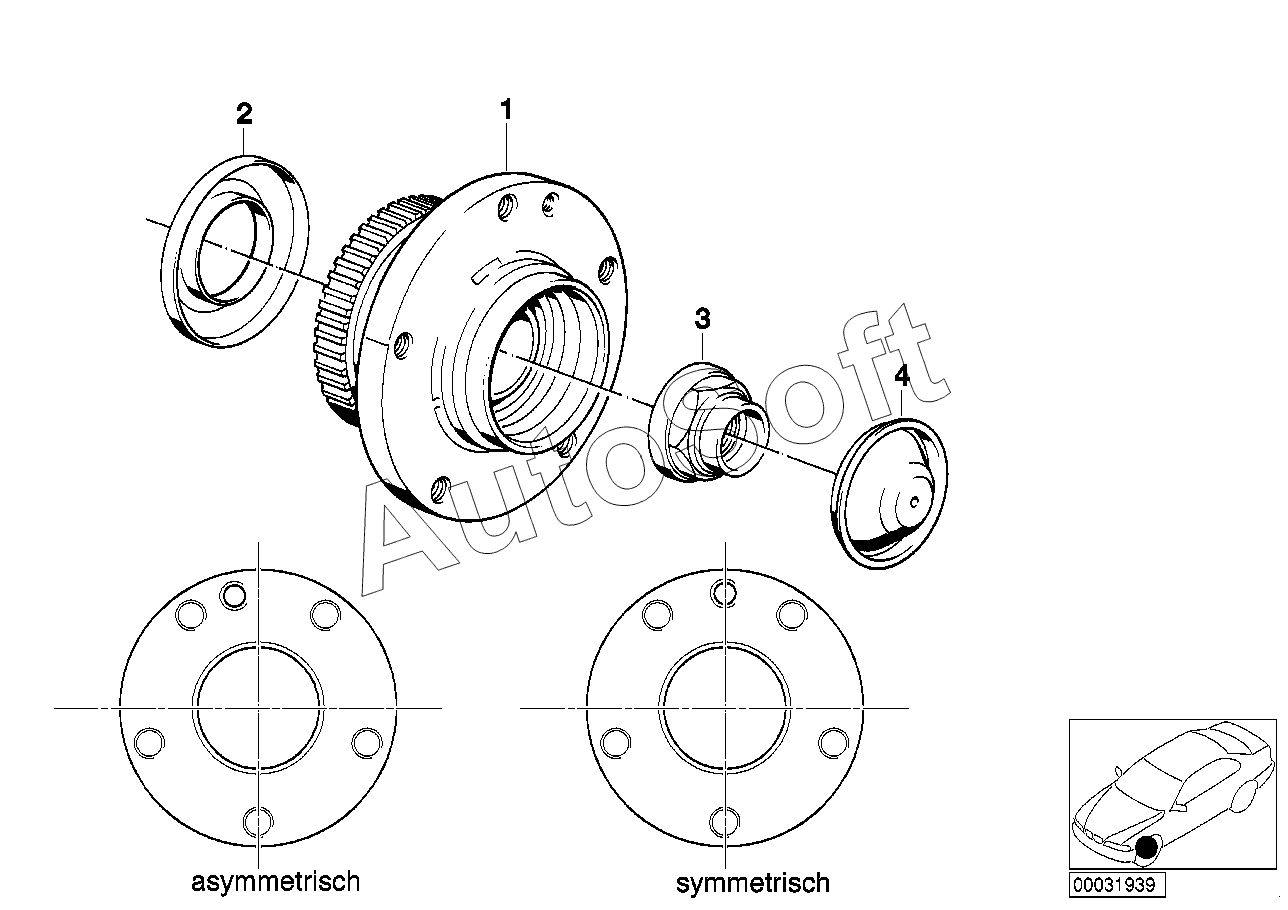 2
1
3
4
AutoSoft
asymmetrisch
symmetrisch
00031939