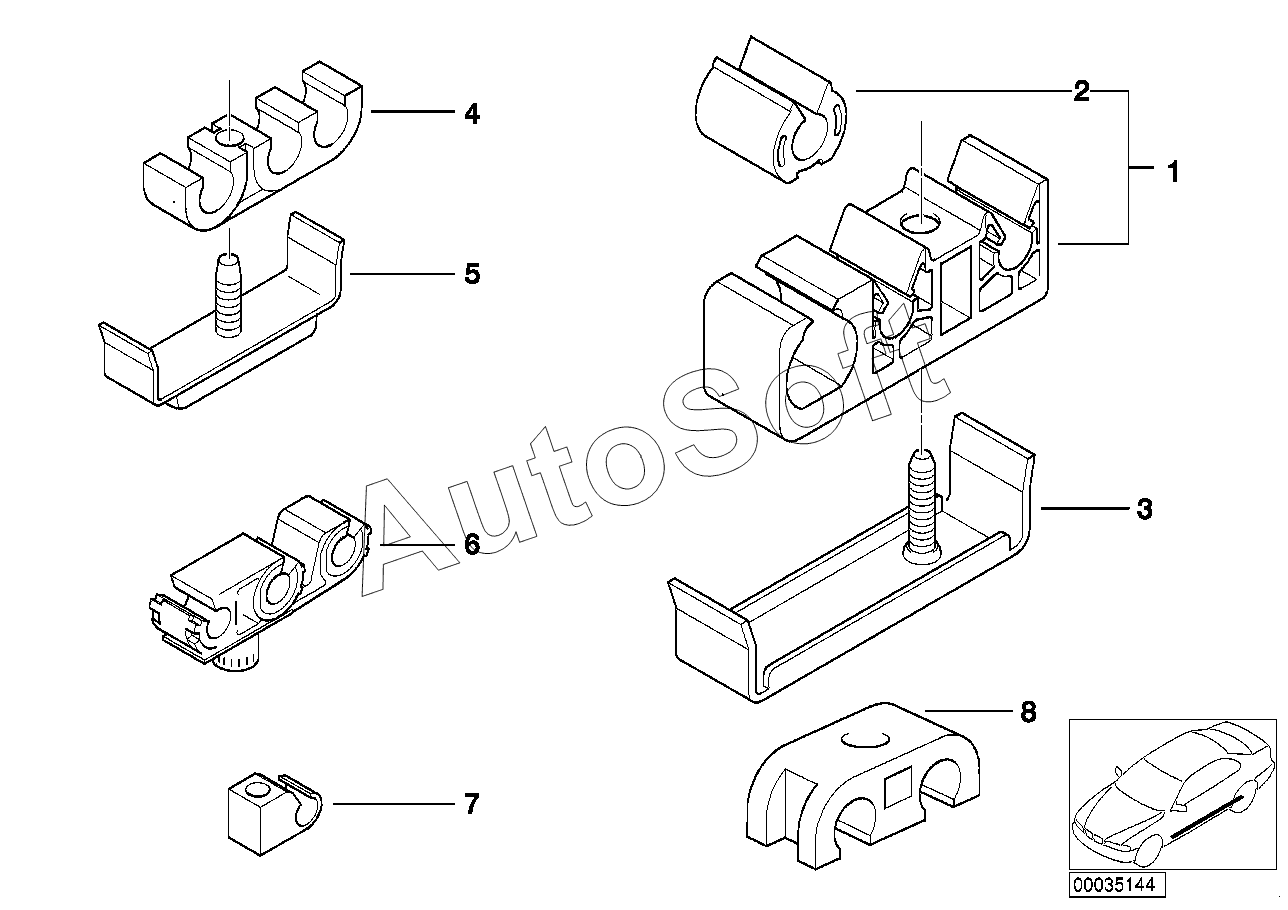 4
2
1
5
AutoSoft
6
3
8
7
00035144