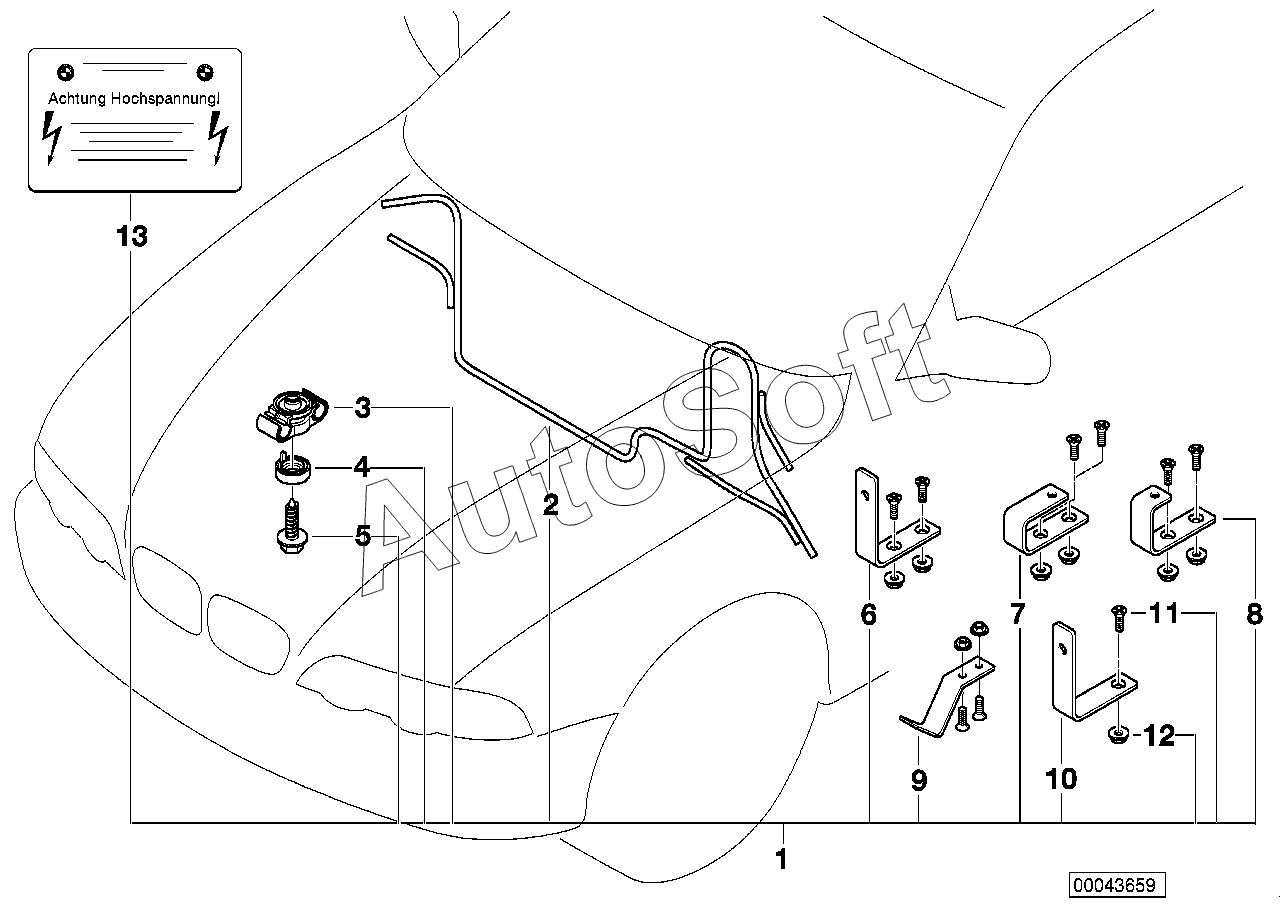 Achtung Hochspannung!

13

3

4

5

2

AutoSoft

6

7

8

11

9

10

12

1

00043659