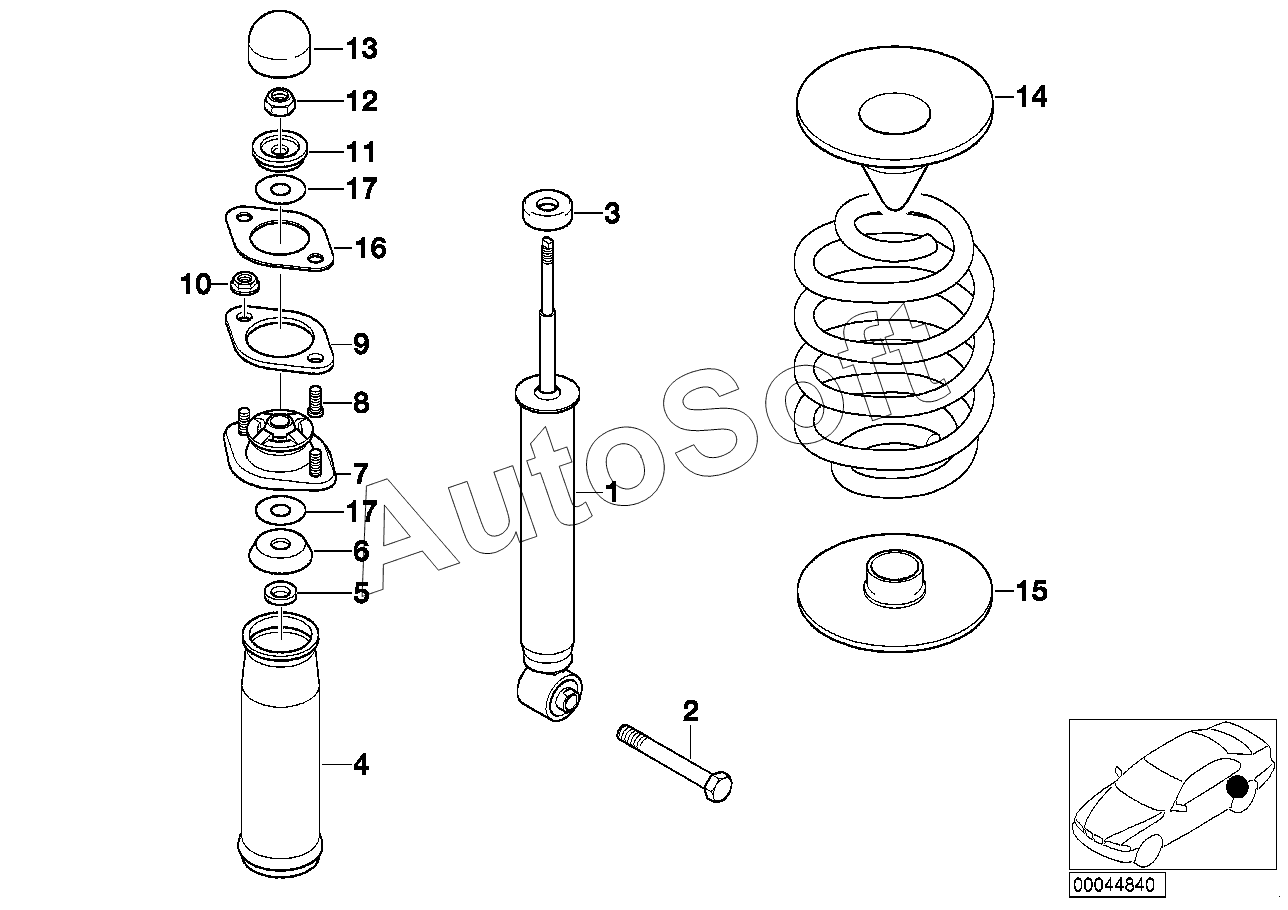 13
12
11
17
16
10
9
8
7
17
6
5
4
3
1
2
14
15
AutoSoft
00044840