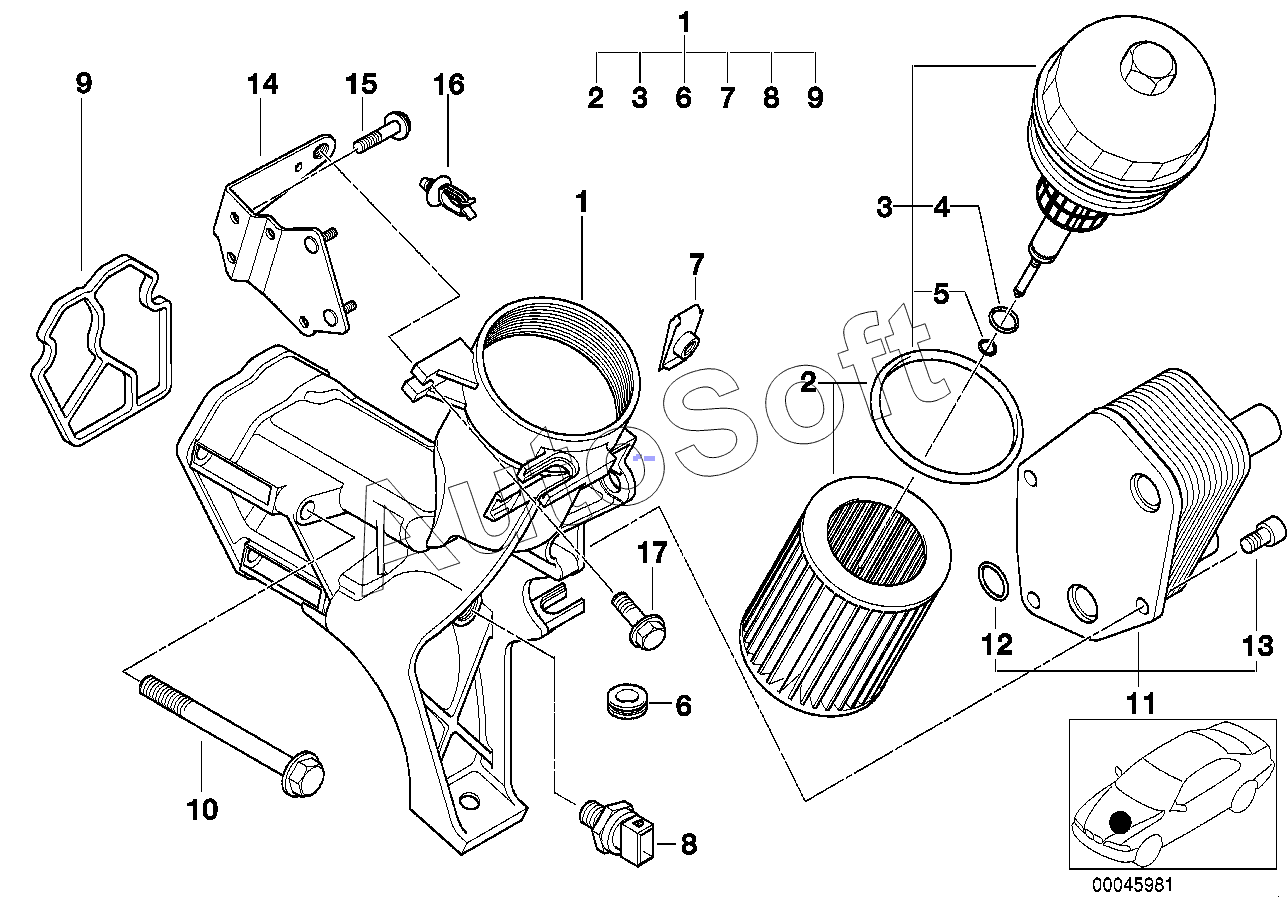 1
2 3 6 7 8 9
9
14
15
16
1
7
3
4
5
2
AutoSoft
17
6
12
13
11
10
8
00045981