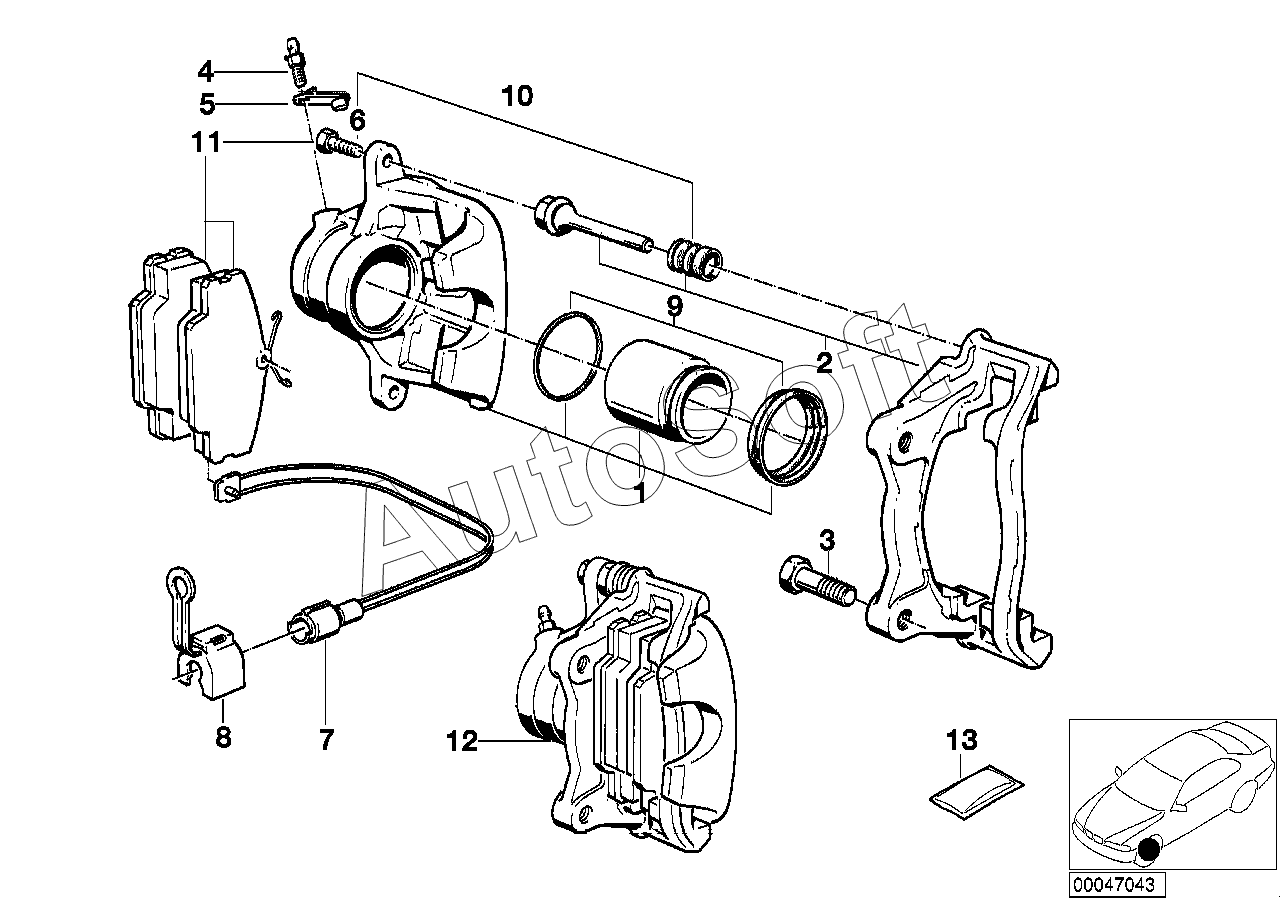 4
5
6
10
11
9
2
1
3
8
7
12
13
AutoSoft
00047043