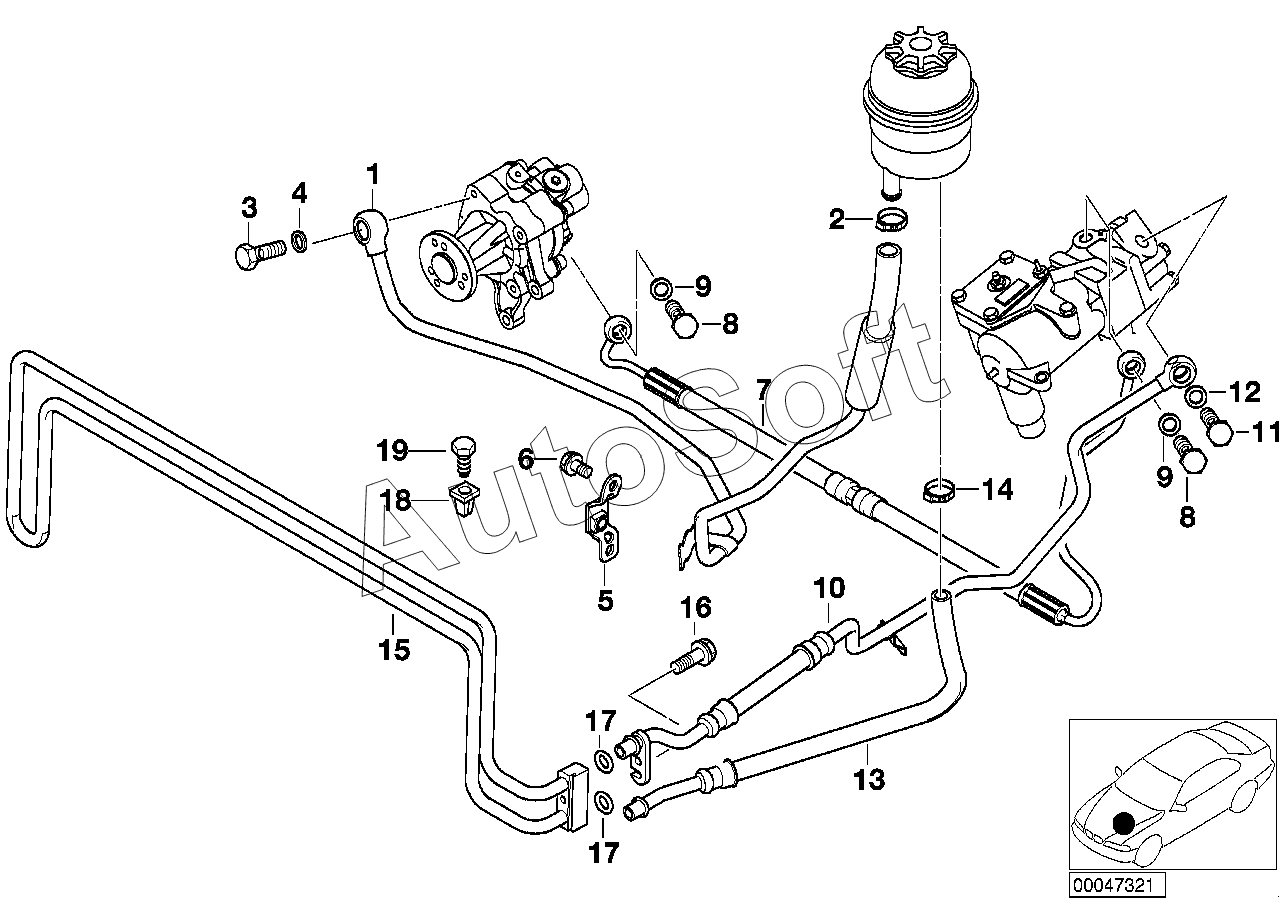 1
3
4
2
9
8
7
12
11
9
8
19
6
18
14
5
10
16
15
17
13
17
AutoSoft
00047321