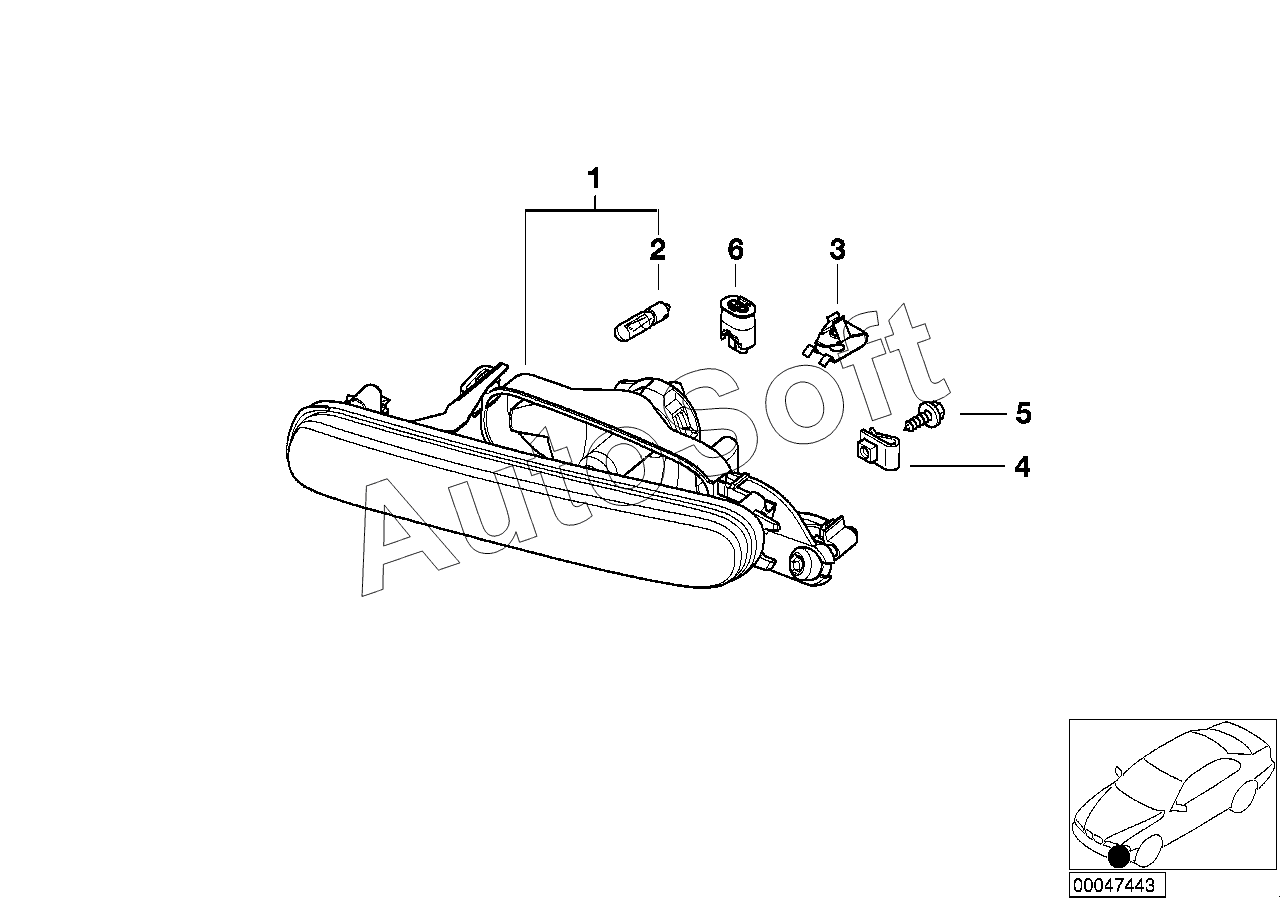 1
2
6
3
5
4
AutoSoft
00047443