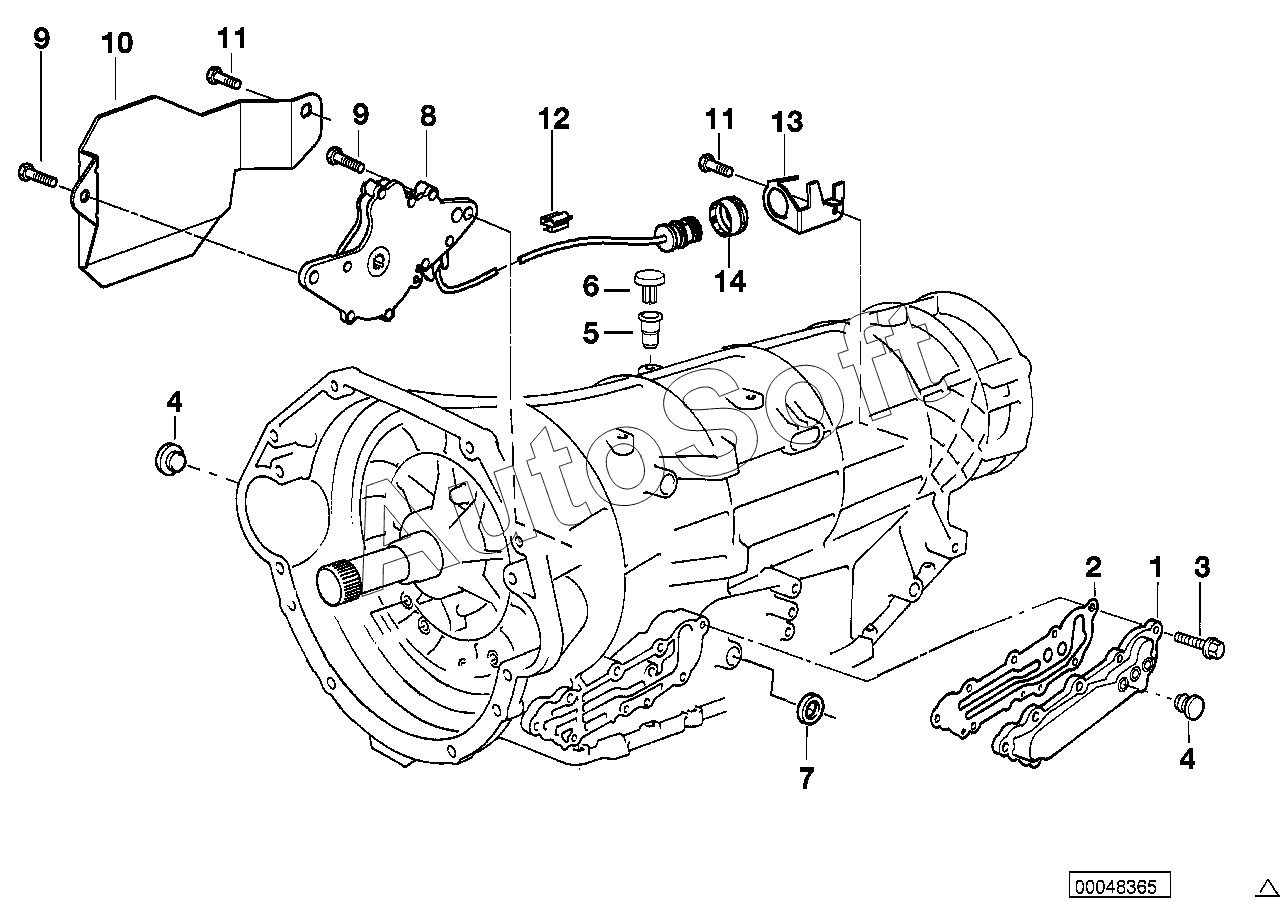 9
10
11
9
8
12
11
13
14
6
5
4
AutoSoft
2
1
3
4
7
00048365