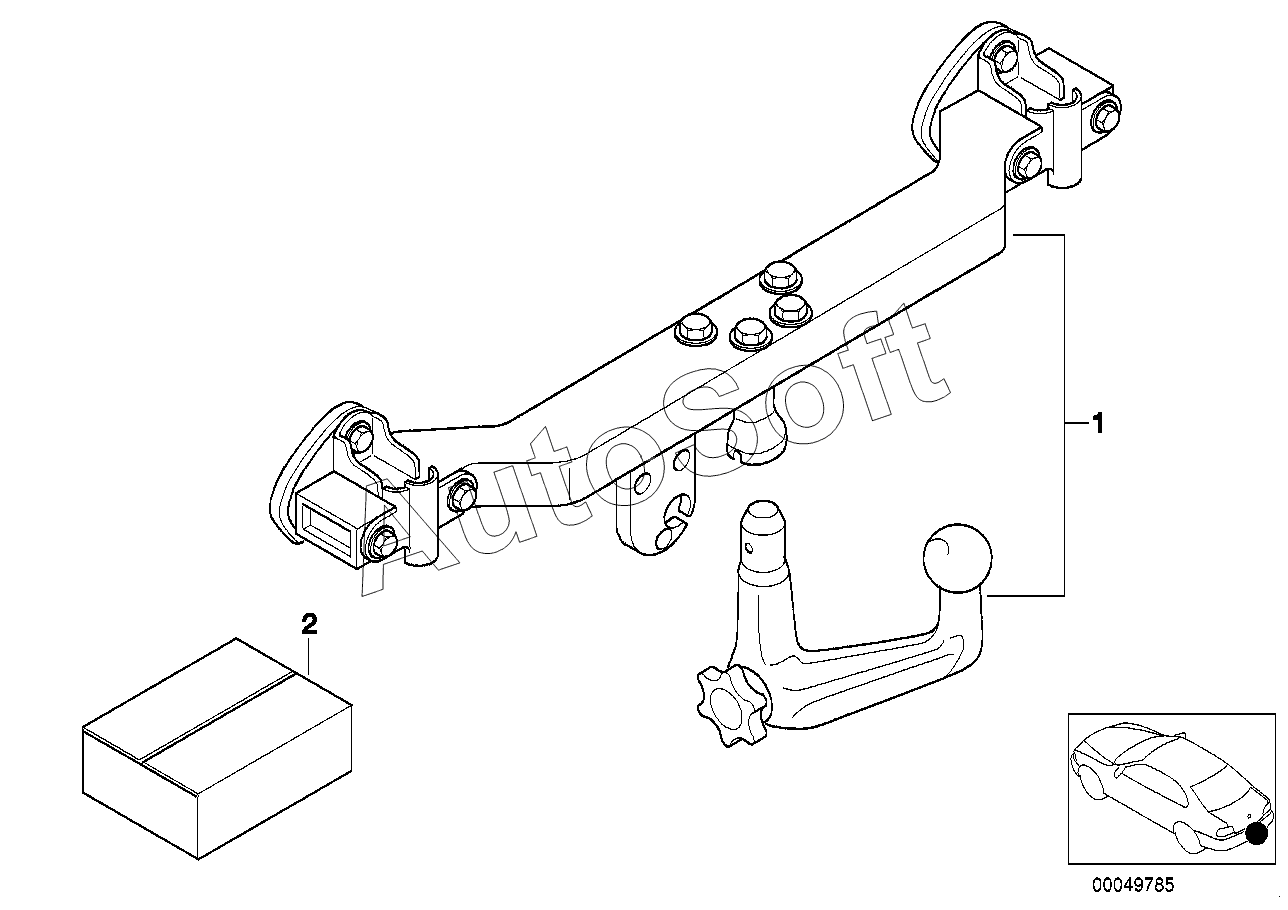 AutoSoft

1

2

00049785