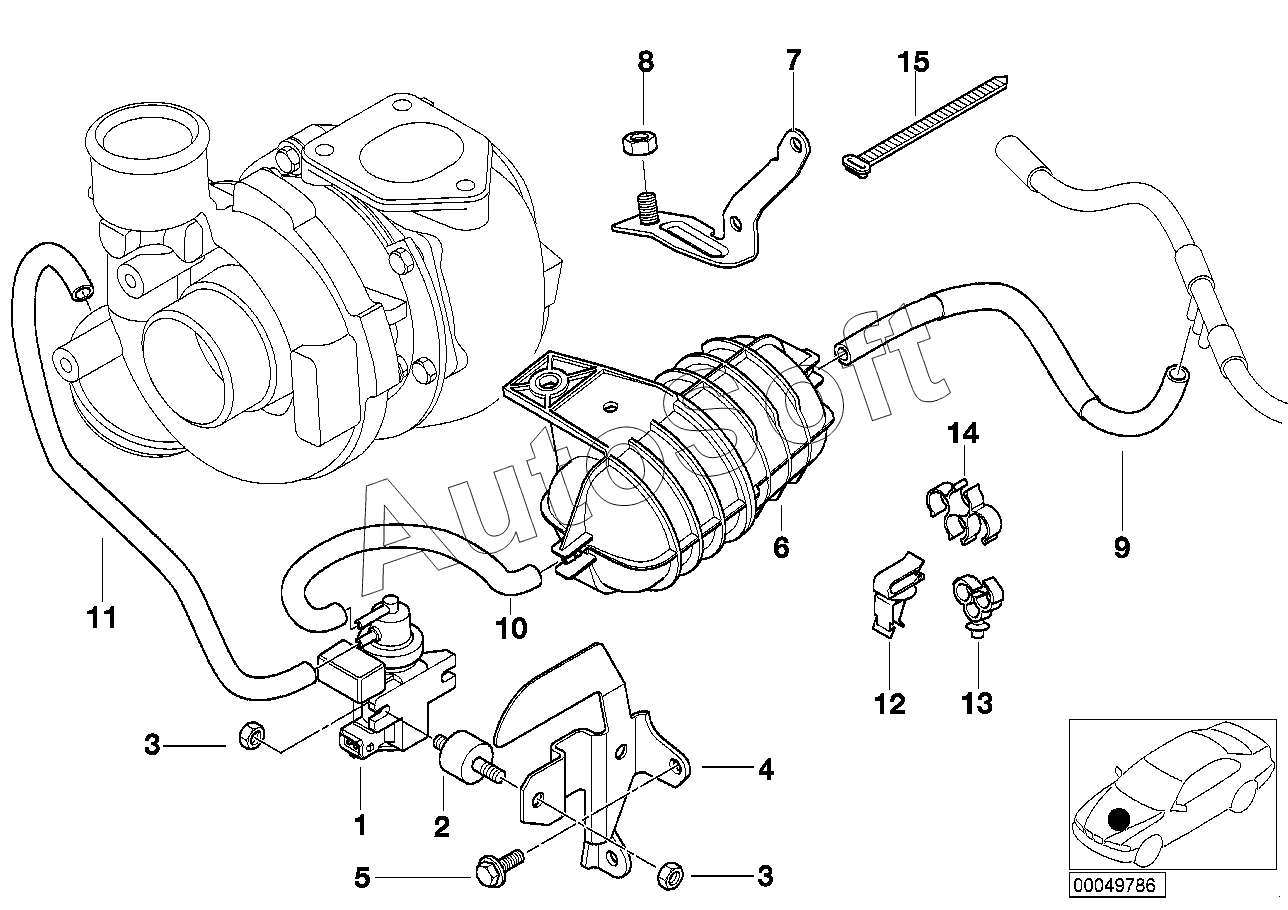 8
7
15
AutoSoft
14
6
9
11
10
12
13
3
4
1
2
5
3
00049786