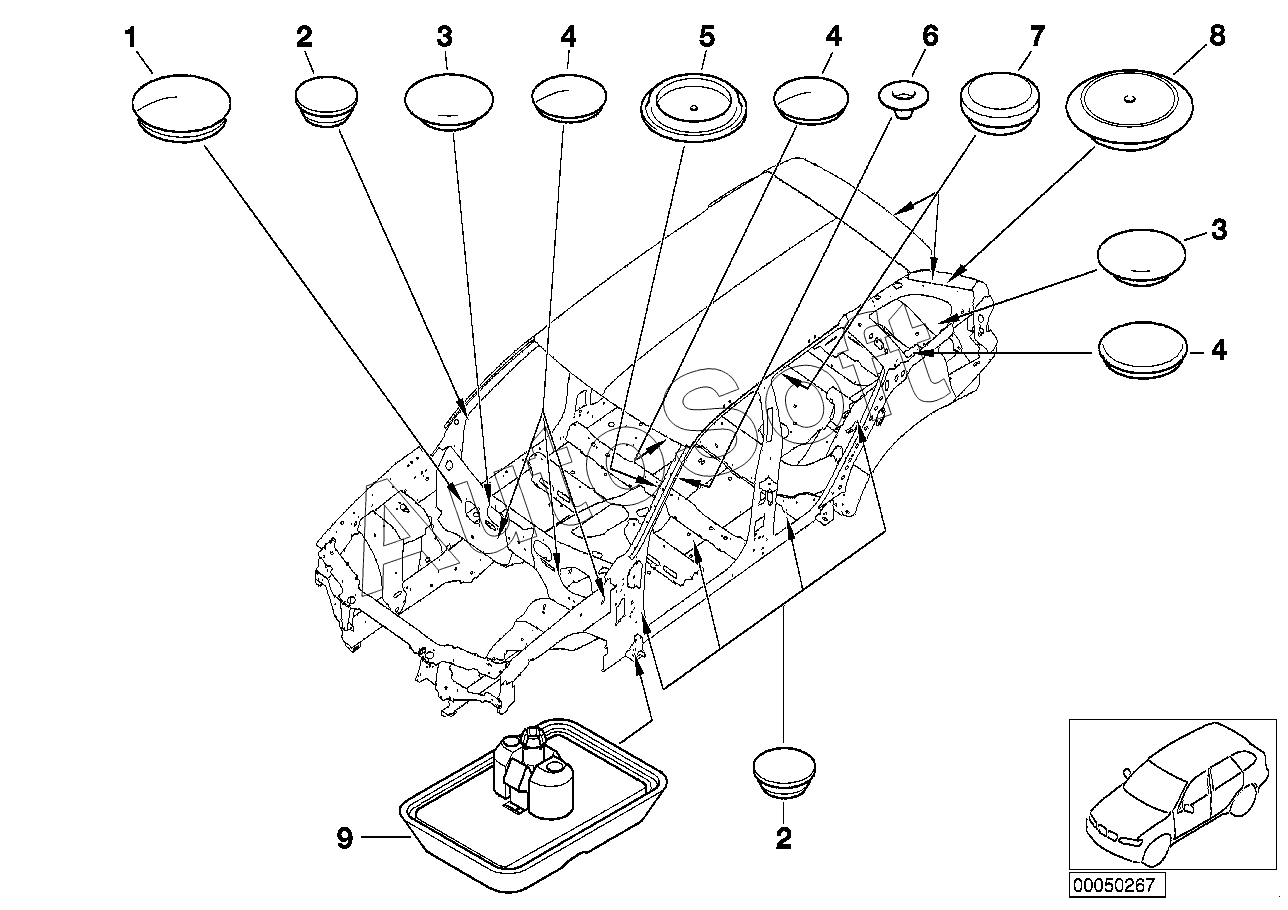 1 2 3 4 5 4 6 7 8

3

4

AutoSoft

9

2

00050267