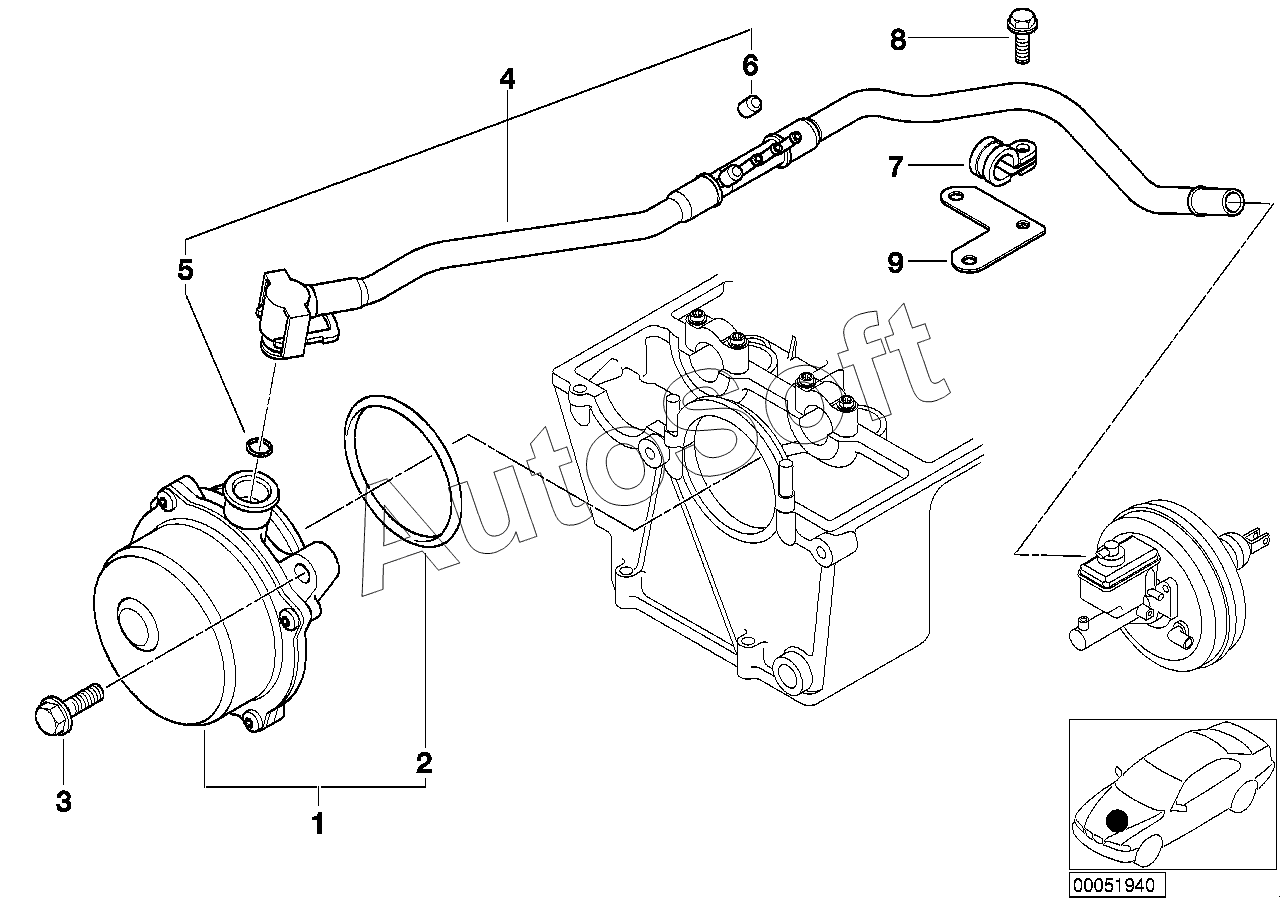 8
6
4
7
9
5
AutoSoft
2
3
1
00051940