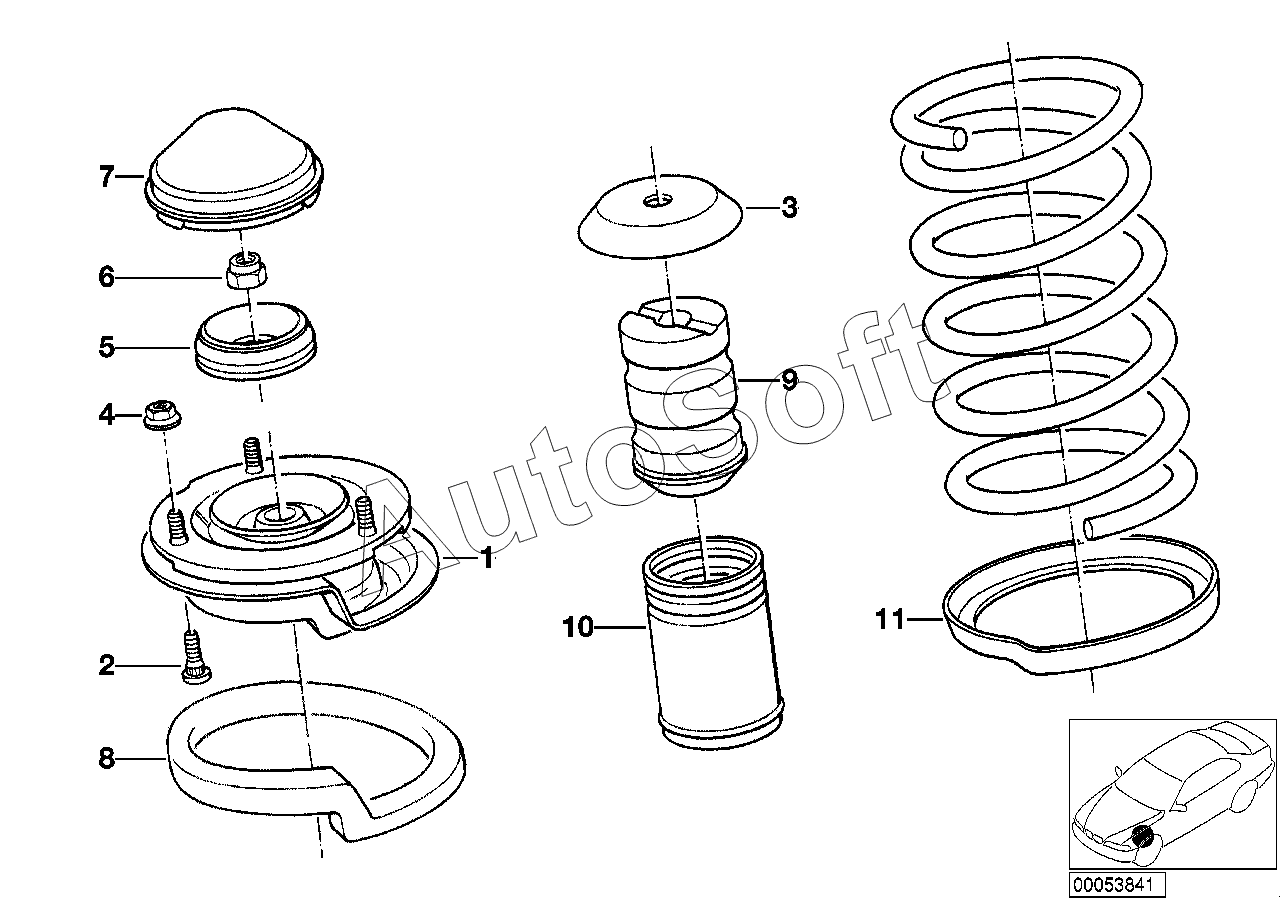 7
6
5
4
1
2
8
3
9
10
11
AutoSoft
00053841