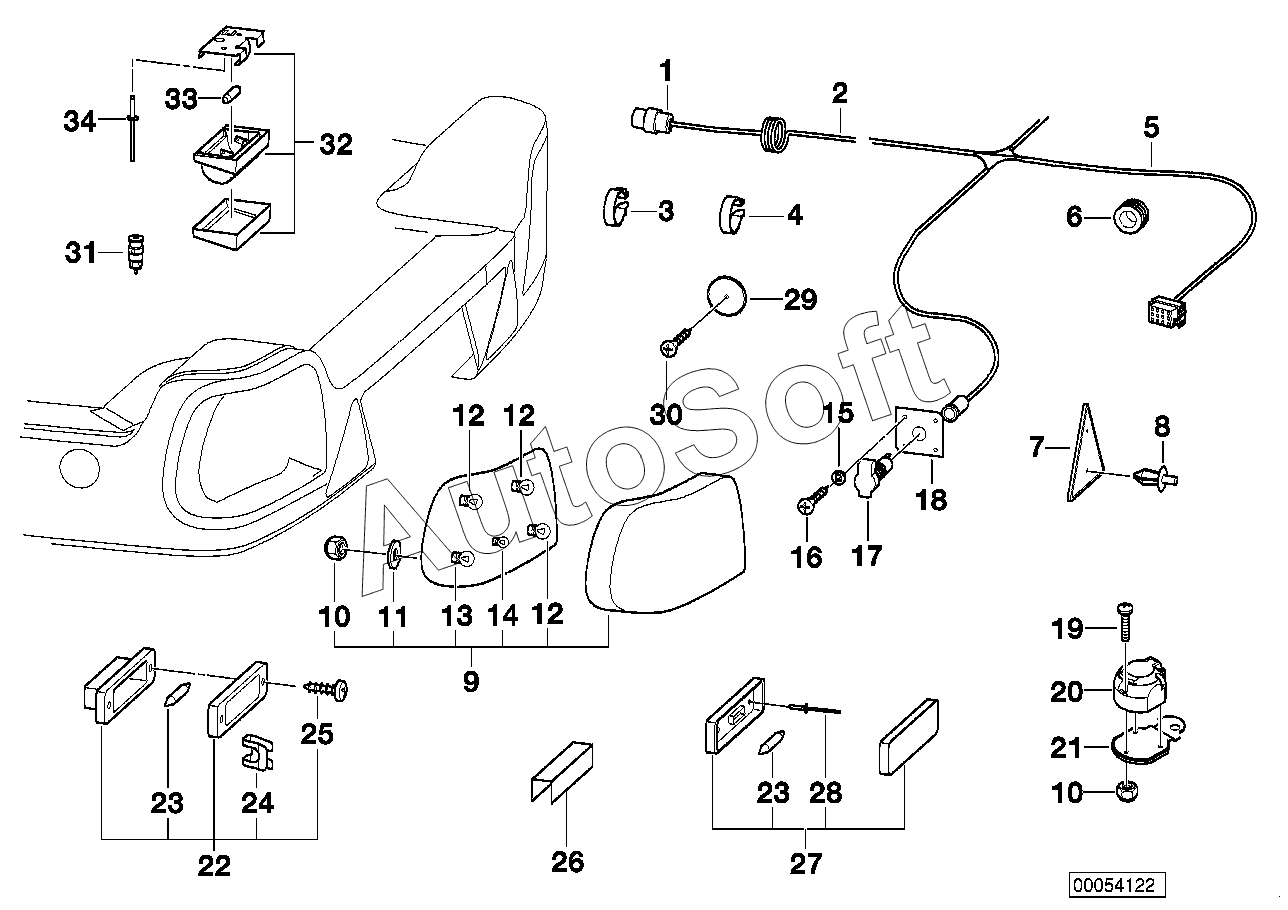 34
33
32
31
1
2
5
3
4
6
29
30
AutoSoft
12
12
15
7
8
18
16
17
10
11
13
14
12
9
19
20
21
10
25
23
24
22
26
23
28
27
00054122