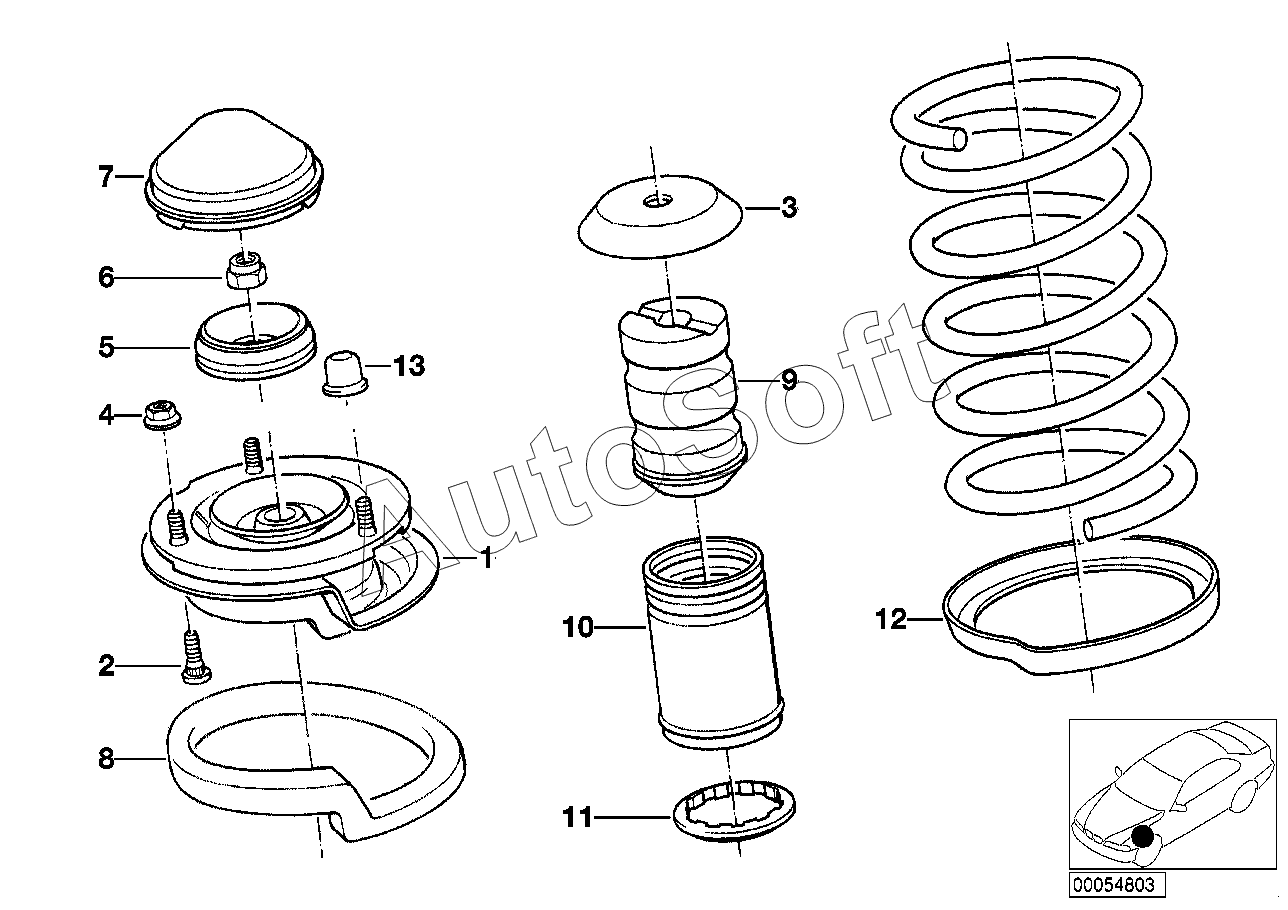 7
6
5
13
4
1
2
8
3
9
10
11
12
AutoSoft
00054803