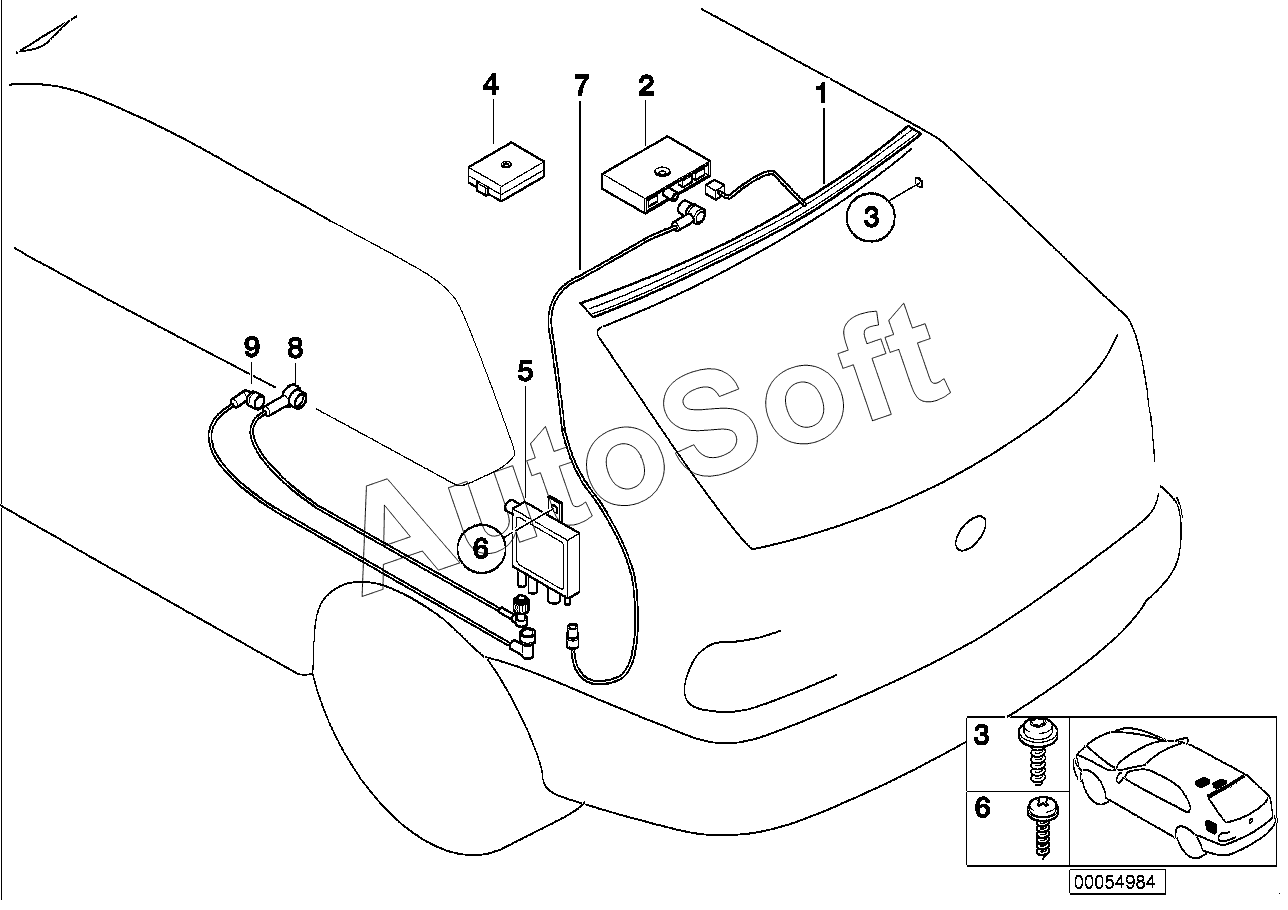 4
7
2
1
3
9
8
5
6
AutoSoft
3
6
00054984