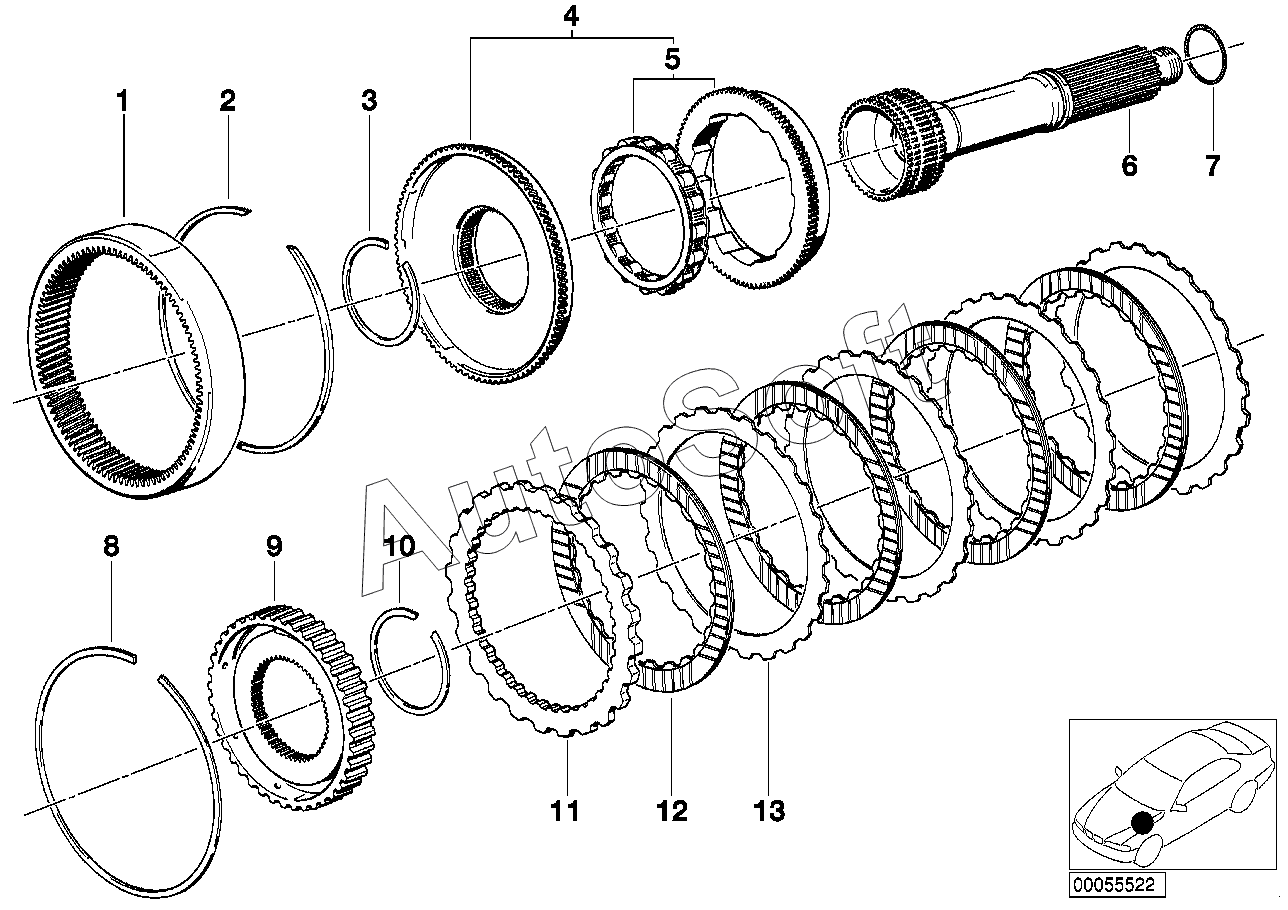 4
5
1
2
3
6
7
AutoSoft
8
9
10
11
12
13
00055522