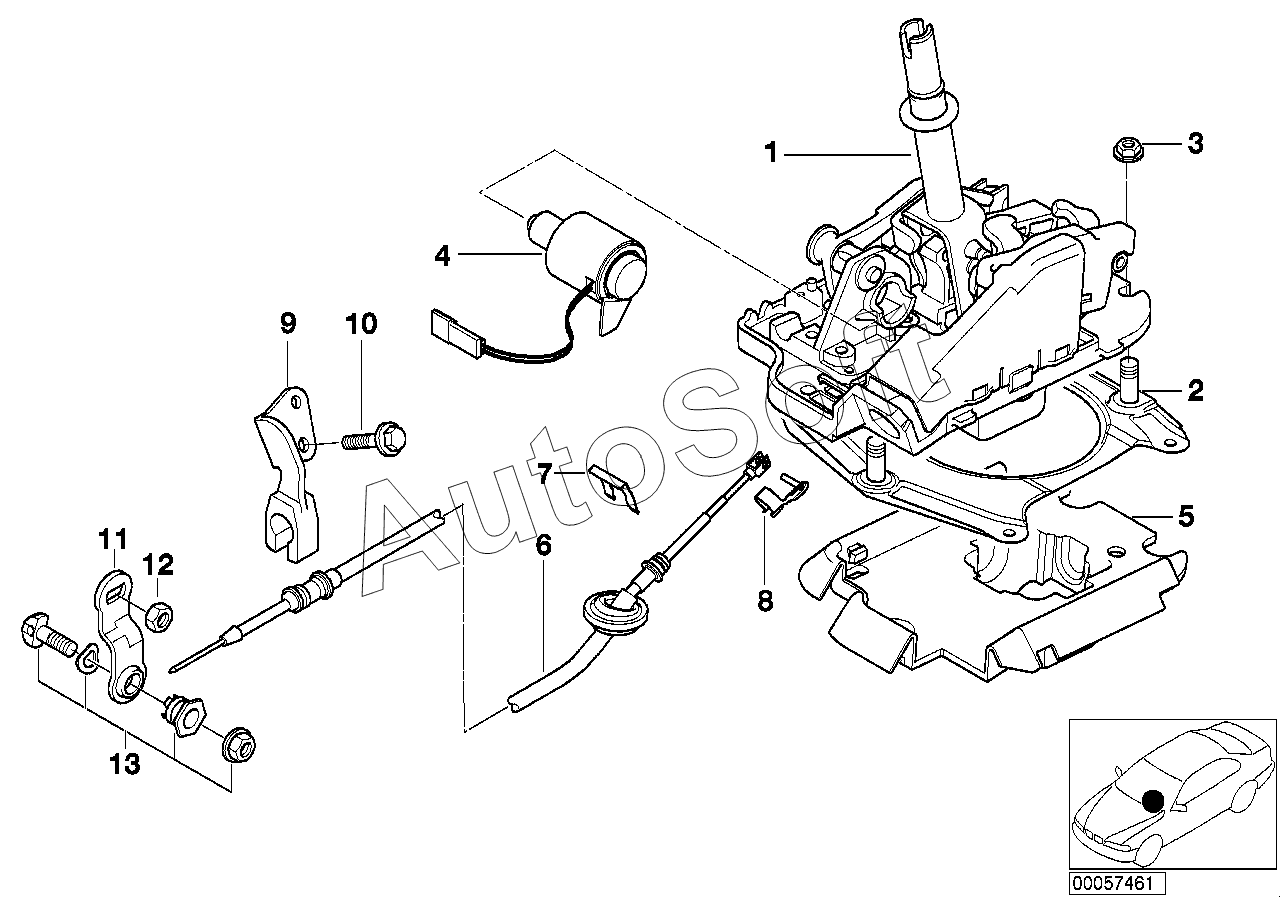 1
3
4
9
10
2
7
6
8
5
11
12
13
AutoSoft
00057461