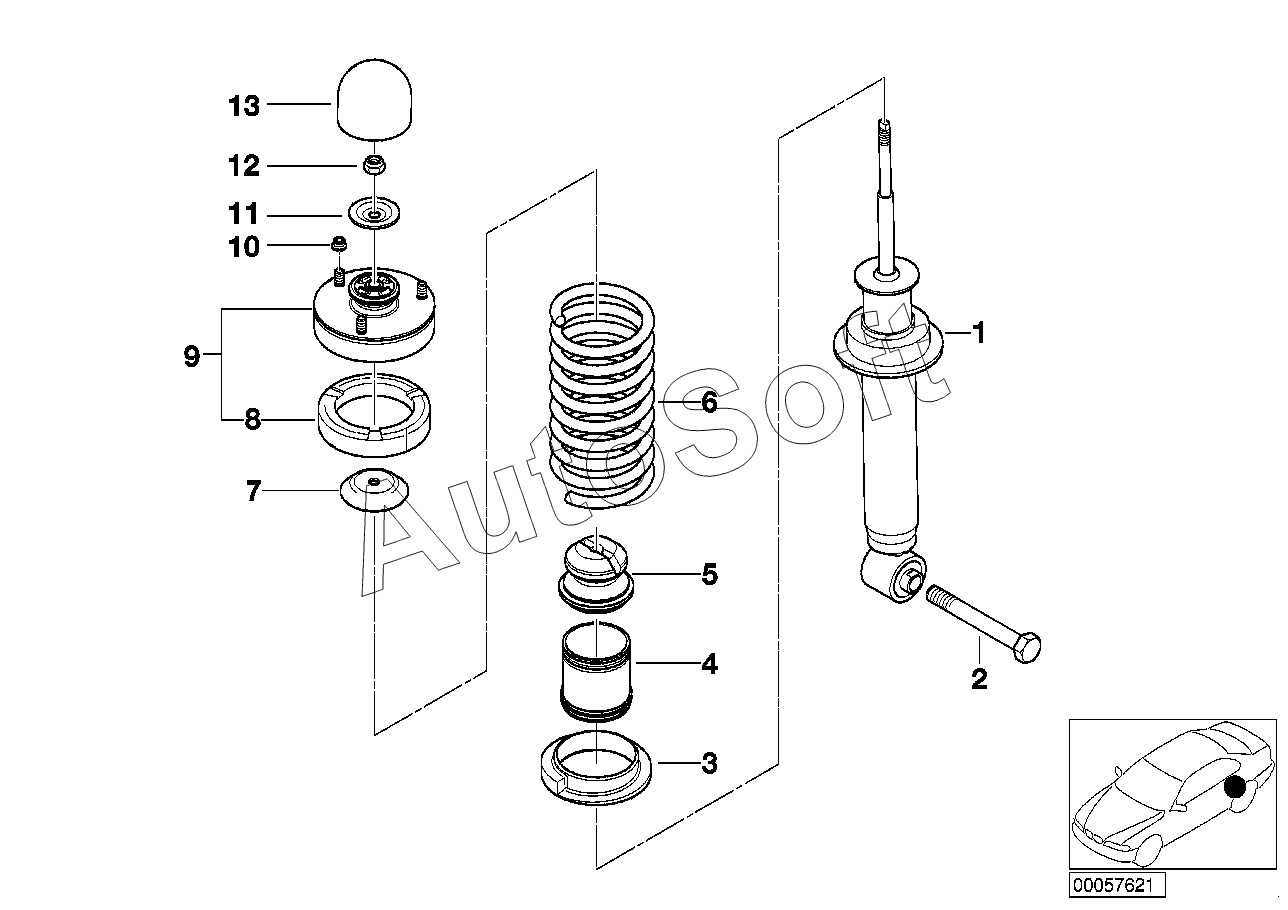 13
12
11
10
9
8
7
6
5
4
3
1
2
AutoSoft
00057621