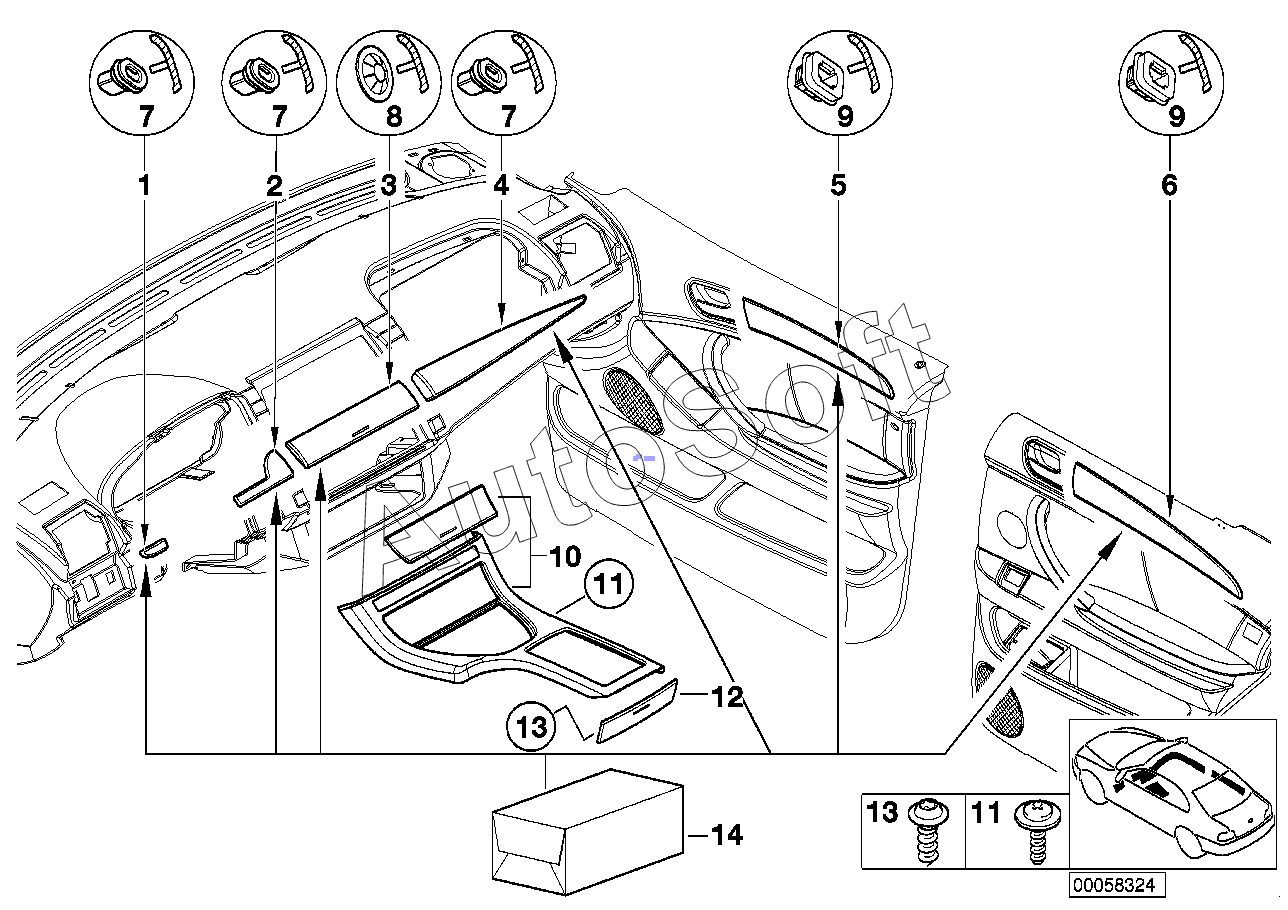 7 7 8 7 9 9

1 2 3 4 5 6

Autosoft

10

11

12

13

14

13 11

00058324