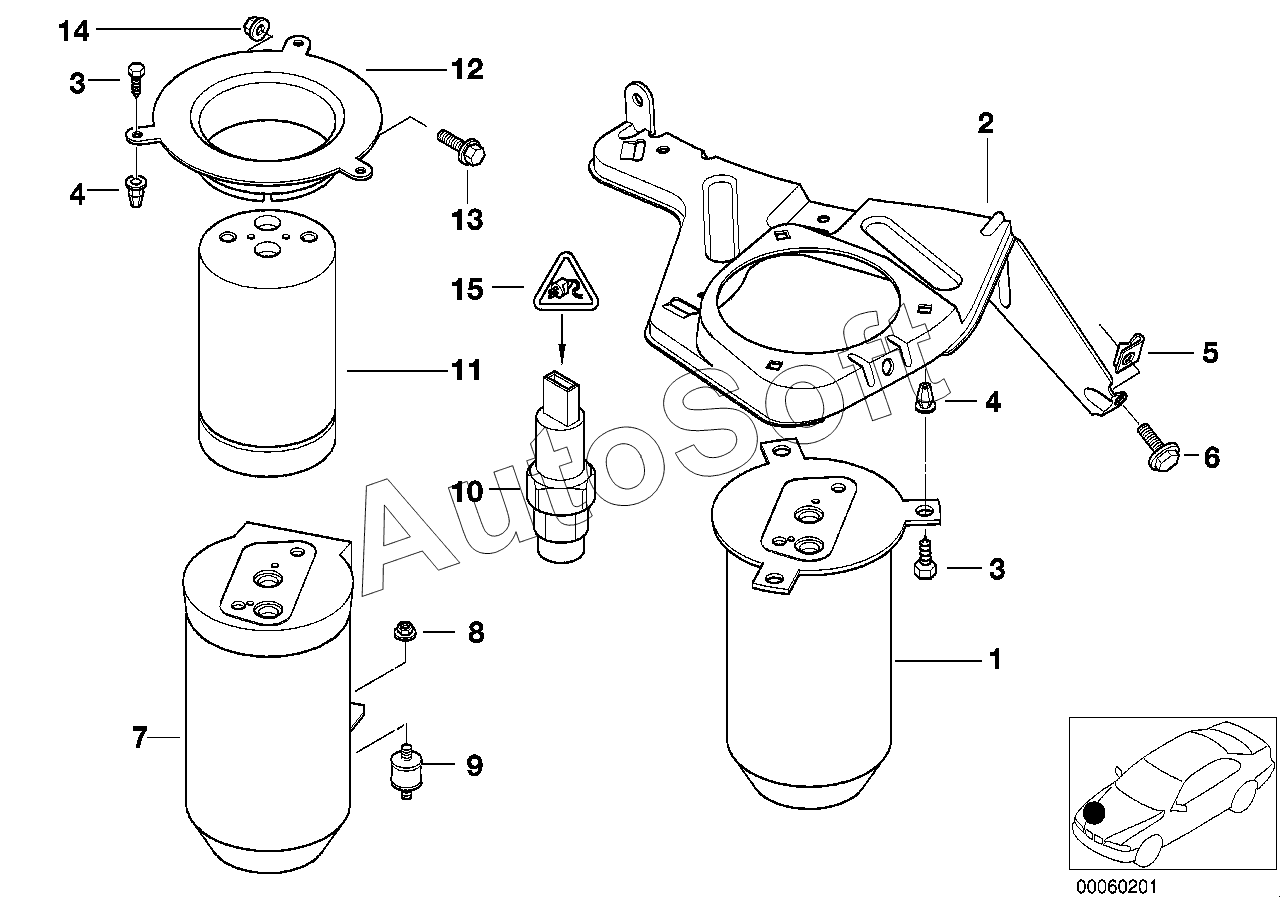 14
3
12
4
13
2
15
11
5
4
6
10
AutoSoft
3
8
1
7
9
00060201