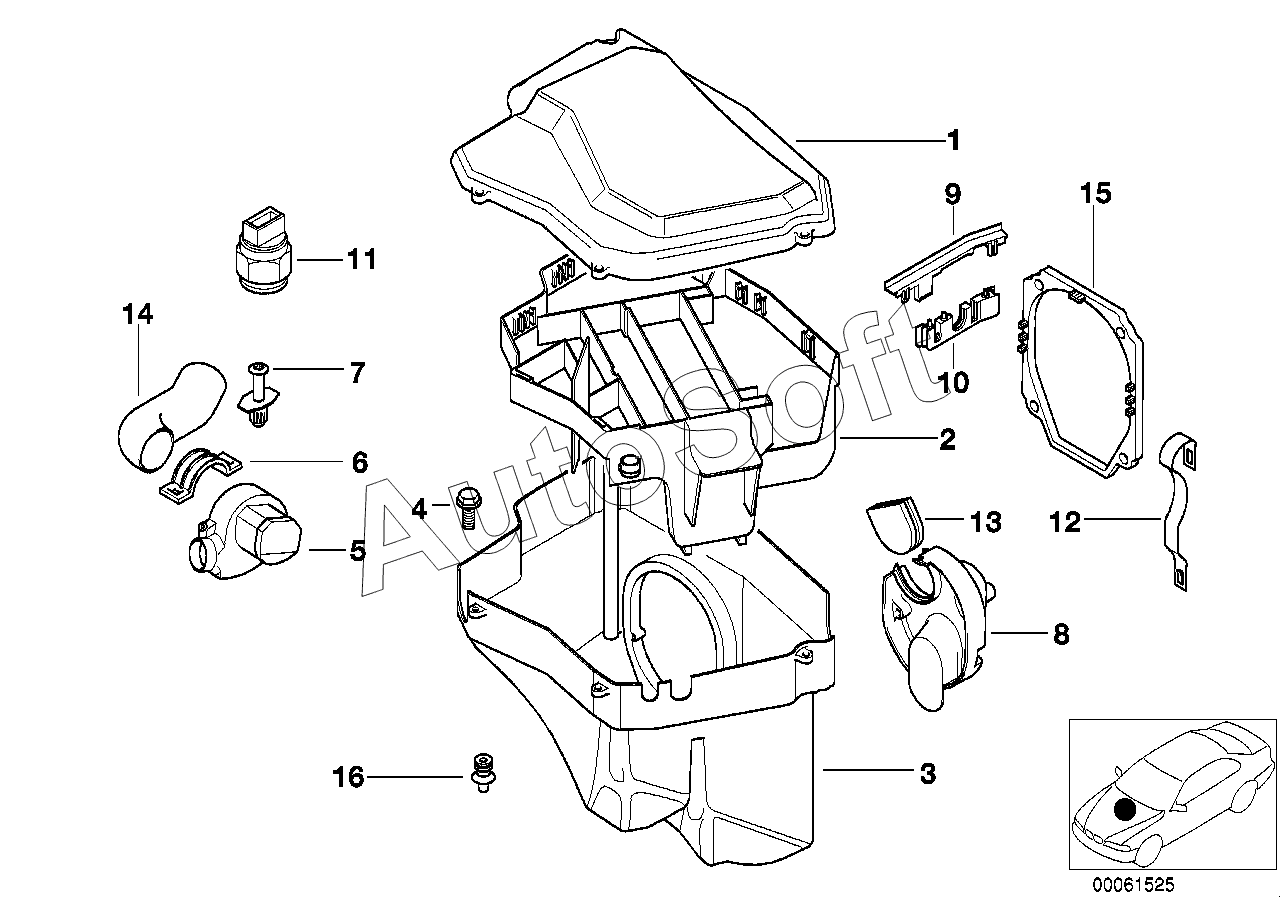 1
9
15
11
14
7
10
2
6
4
13
12
5
8
16
3
AutoSoft
00061525