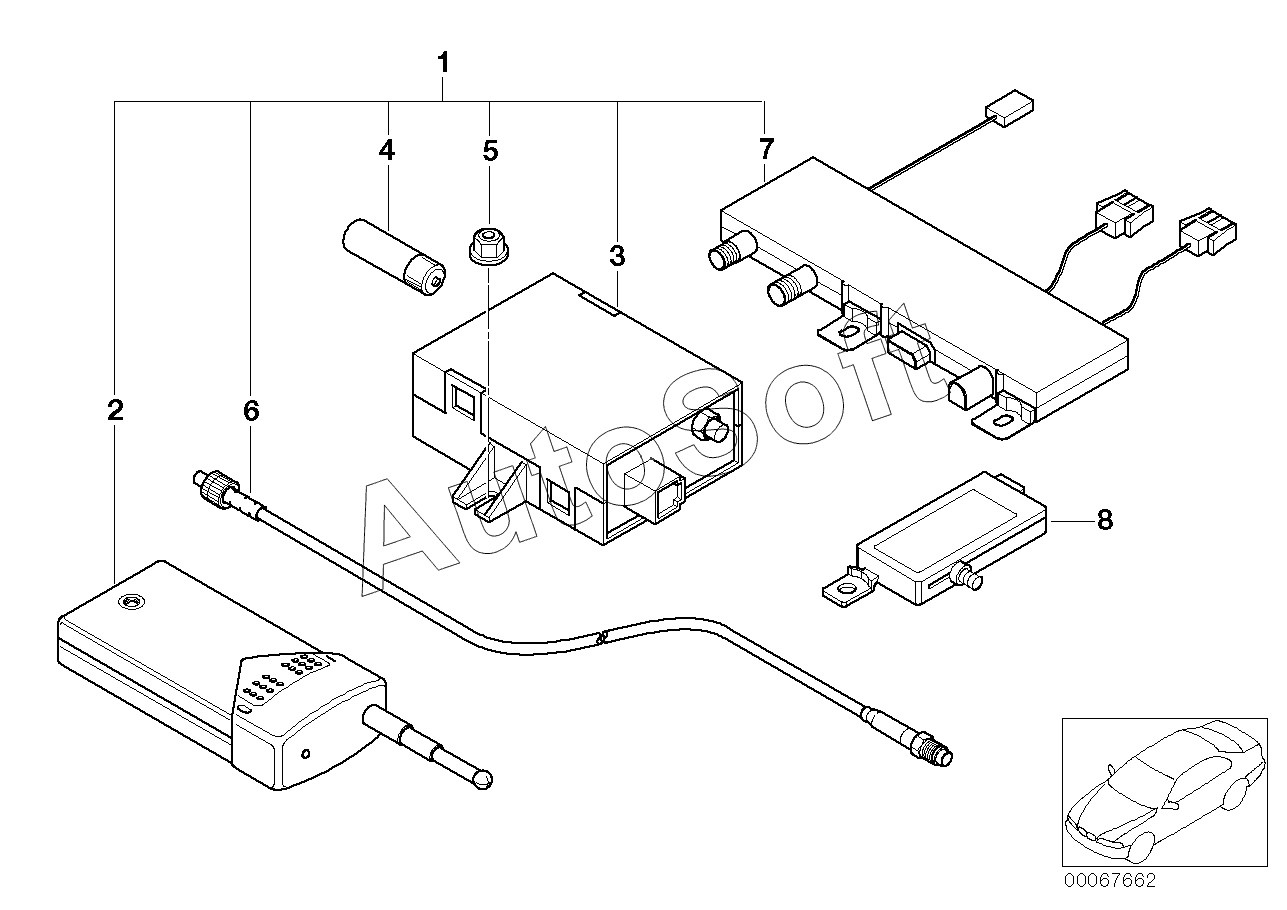 1
4
5
7
3
2
6
8
AutoSoft
00067662