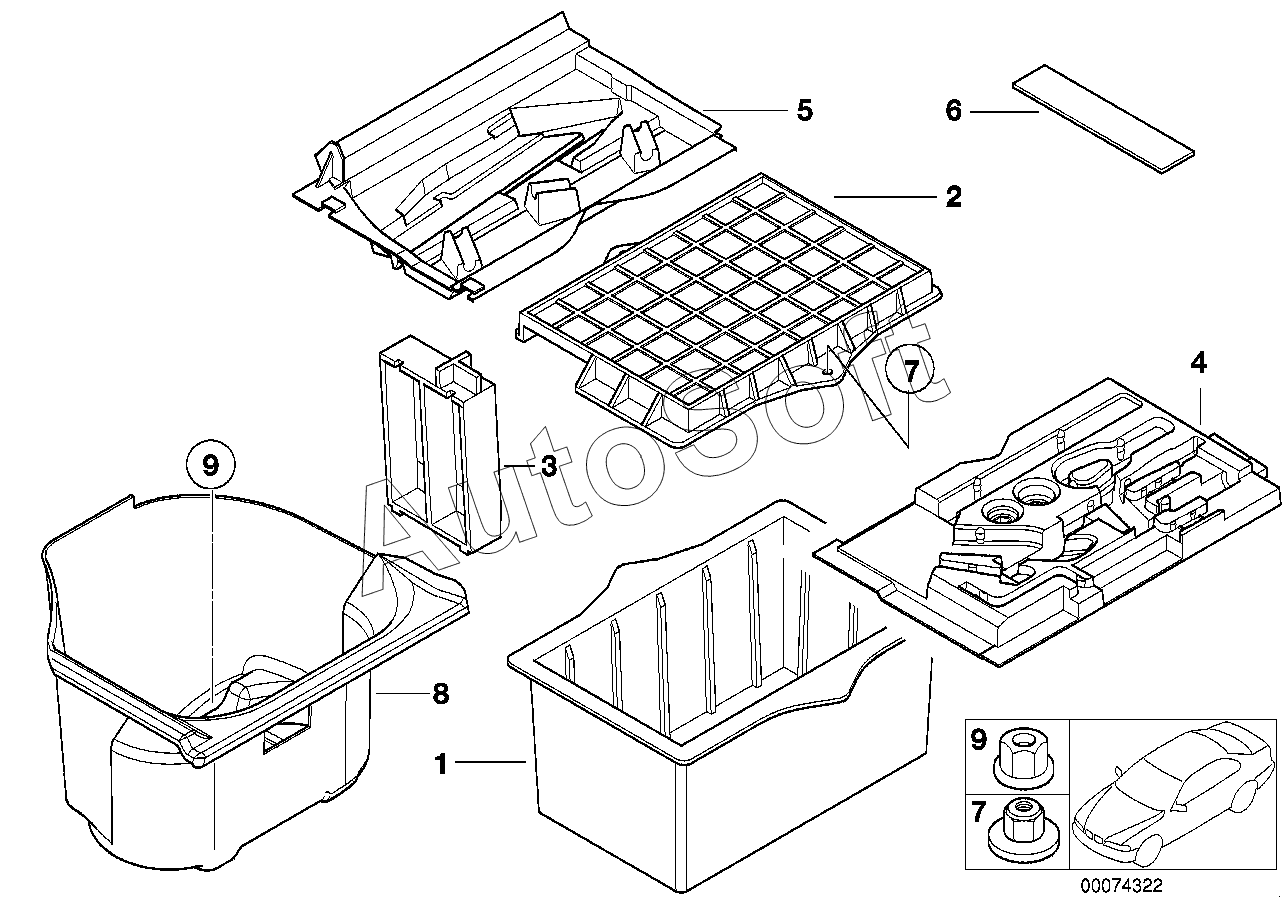 5
6
2
7
4
3
9
AutoSoft
8
1
9
7
00074322