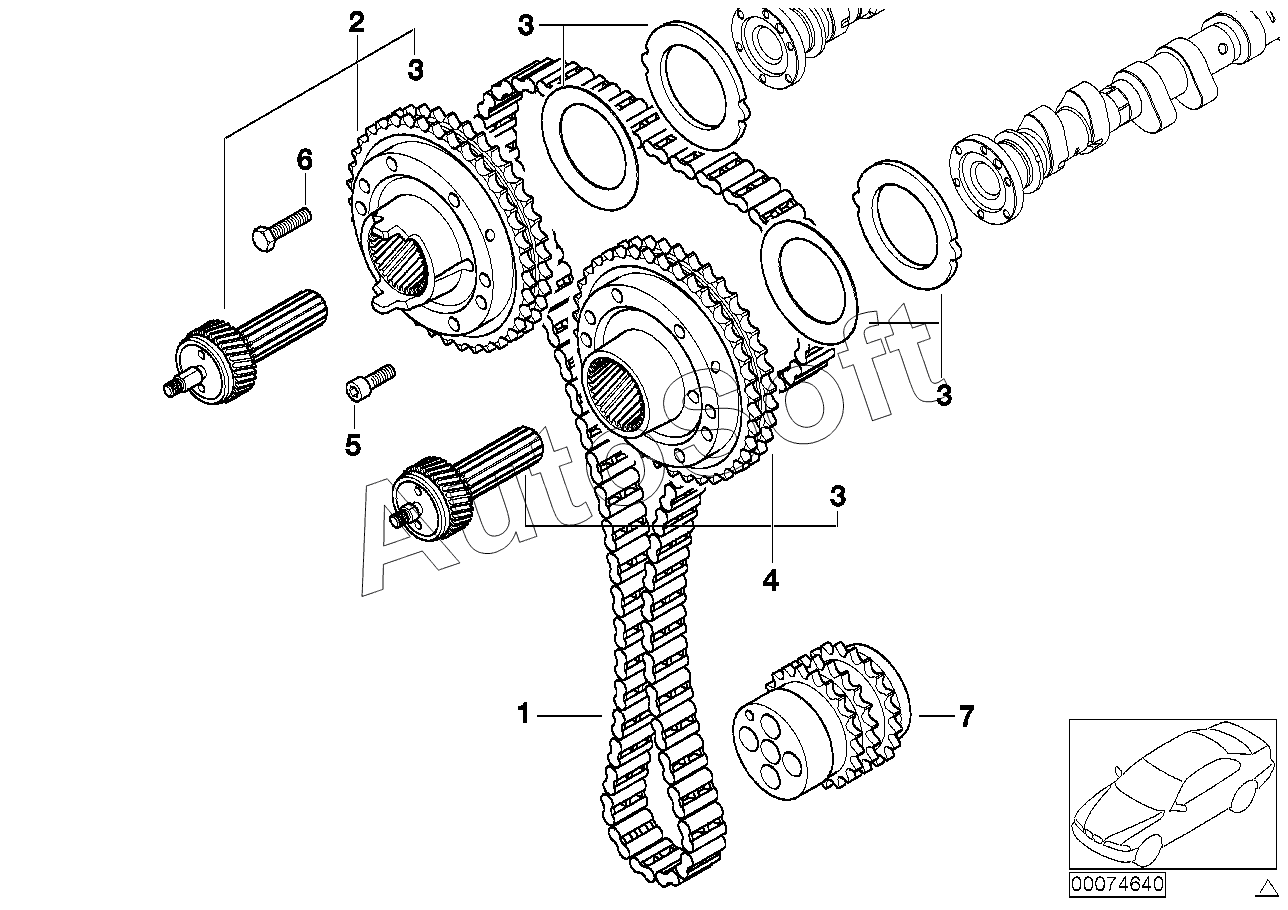 2
3
3
6
5
3
3
4
1
7
AutoSoft
00074640