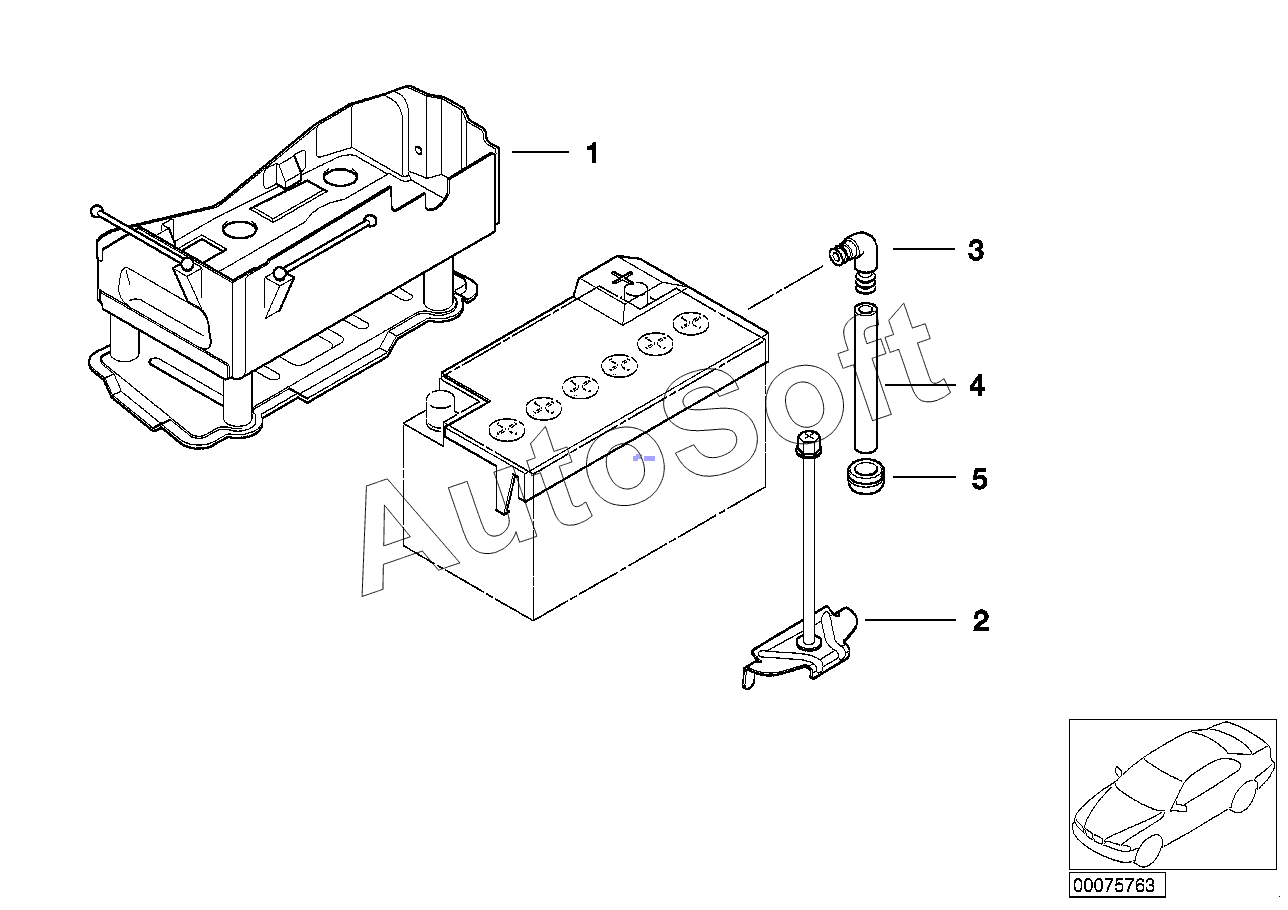 1
3
4
5
2
AutoSoft
00075763