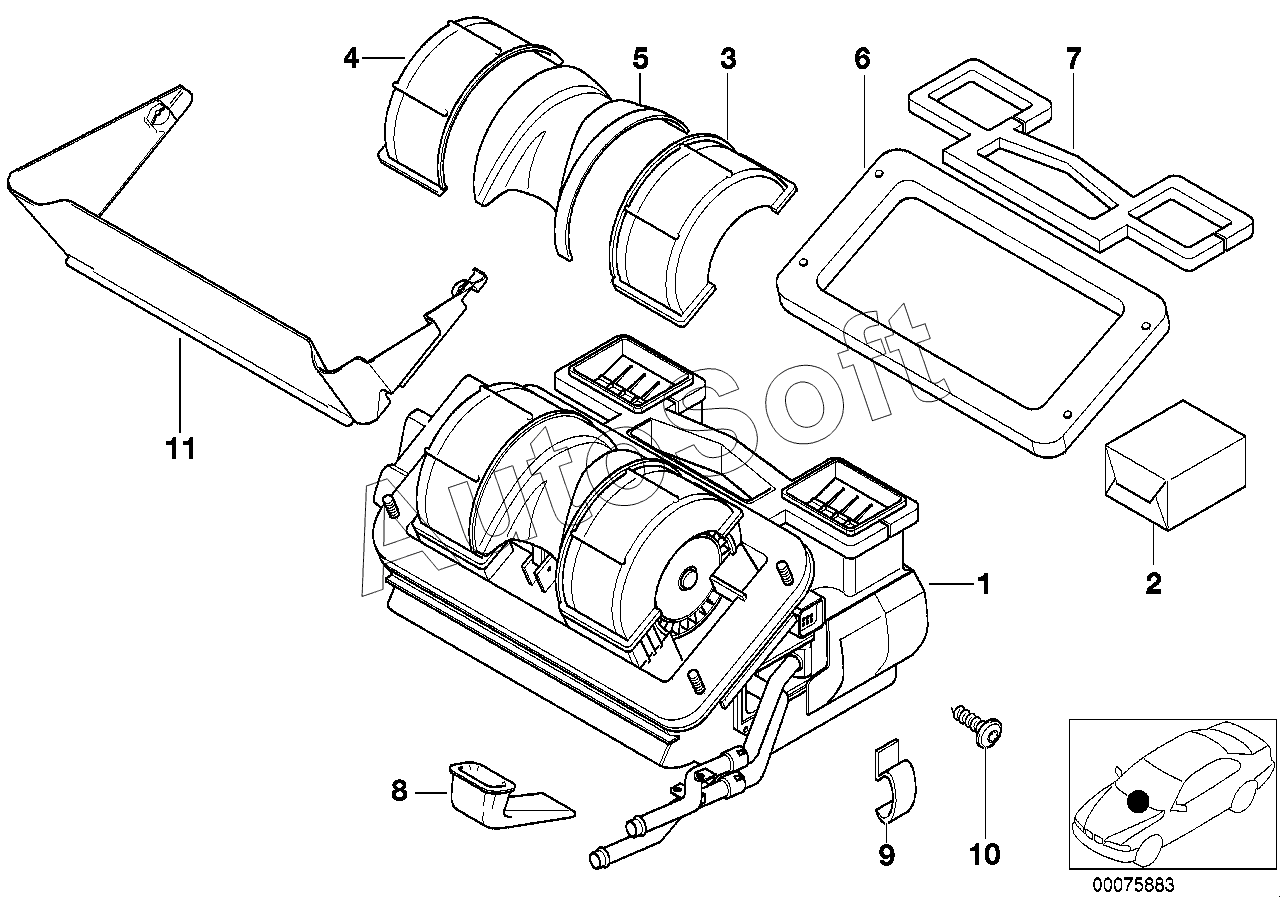 4
5
3
6
7
11
AutoSoft
1
2
8
9
10
00075883