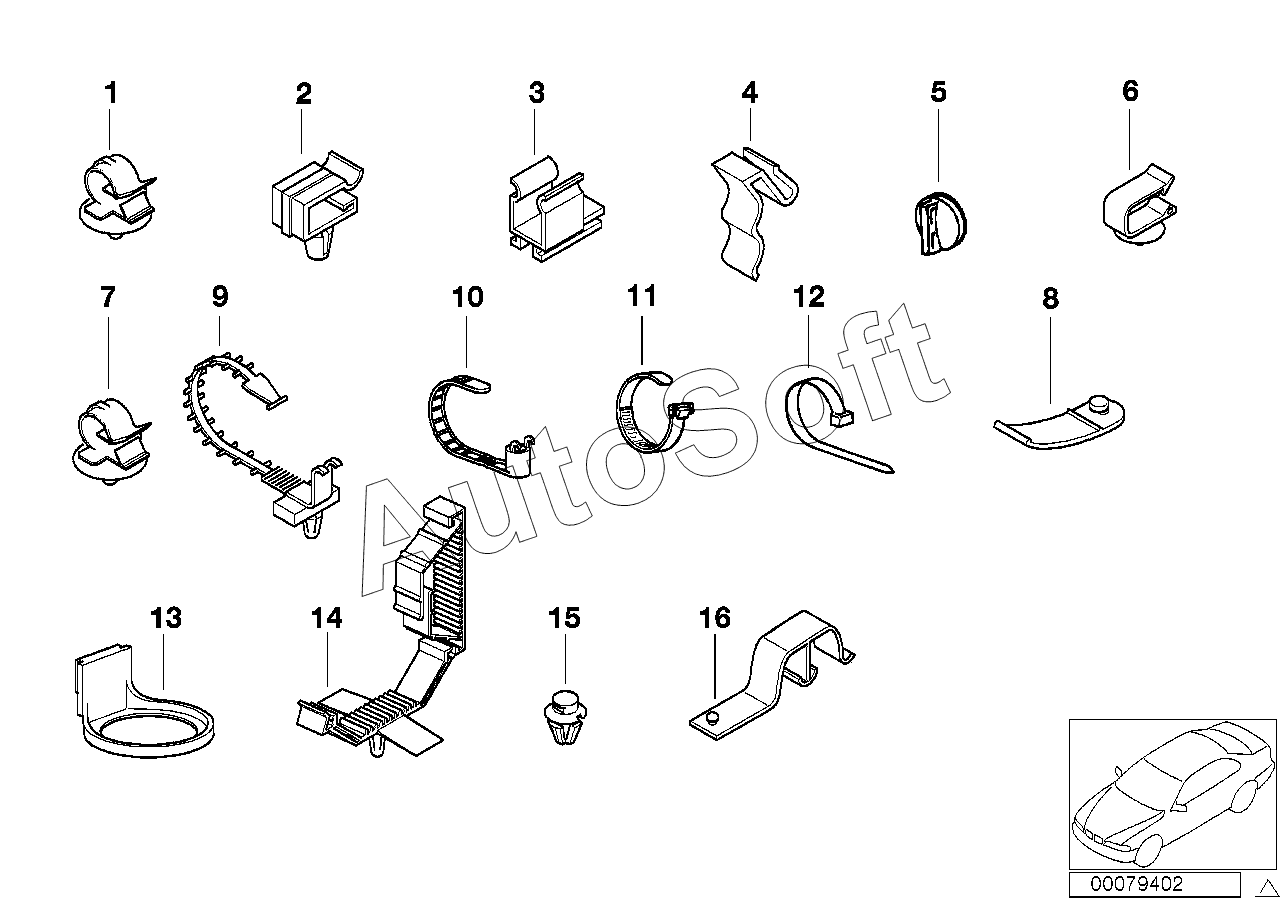 1
2
3
4
5
6
7
9
10
11
12
8
AutoSoft
13
14
15
16
00079402