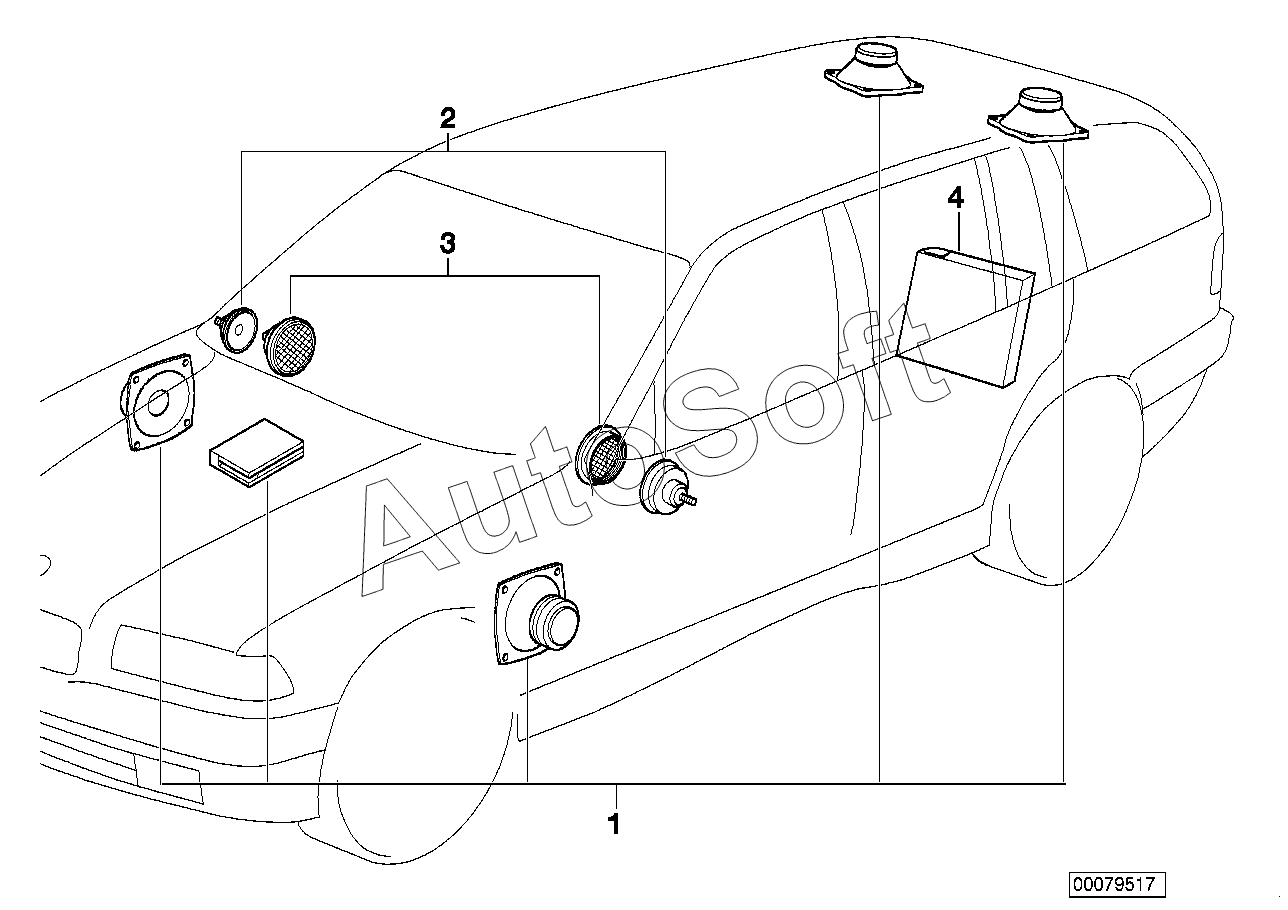 2
3
4
AutoSoft
1
00079517