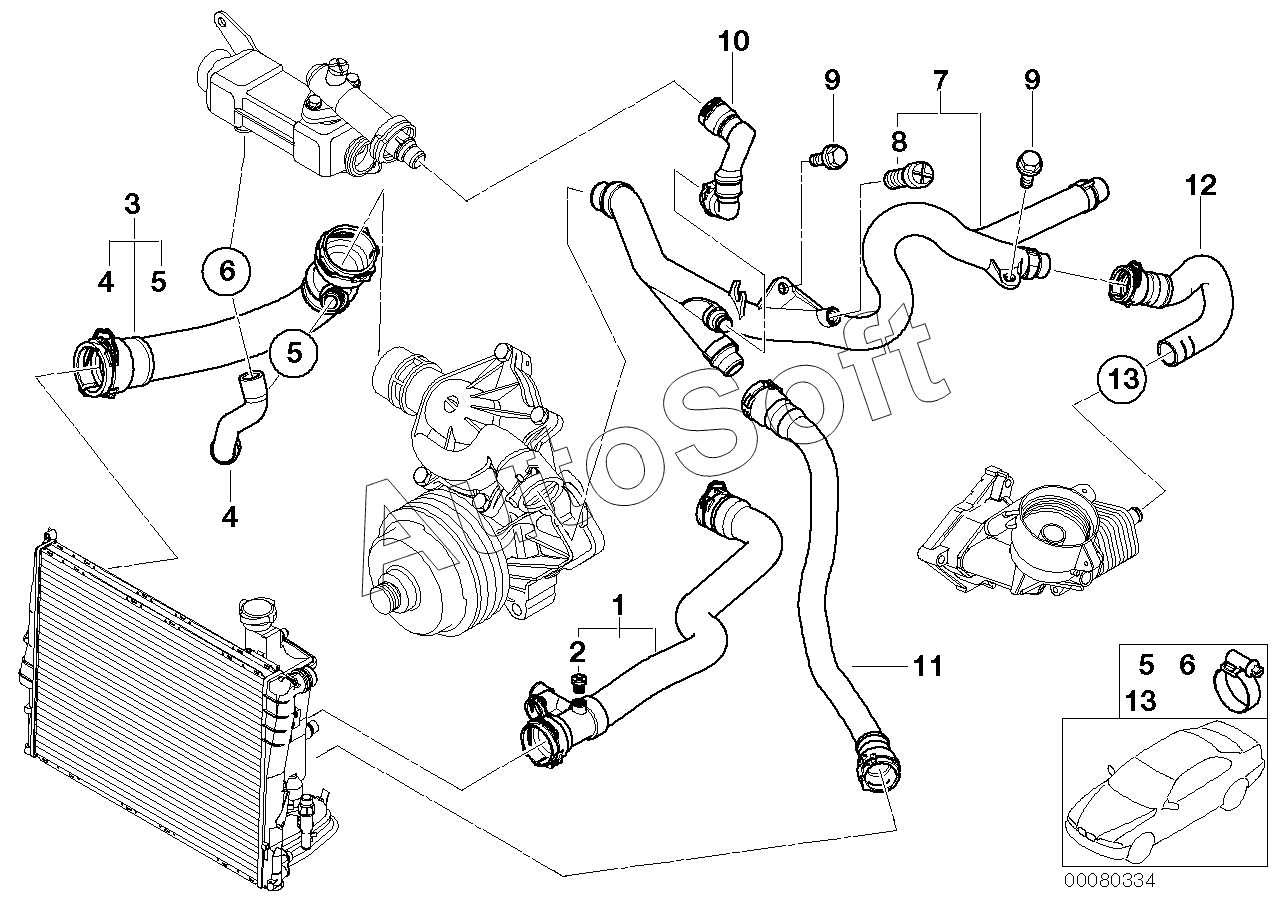 10
9
7
9
8
12
3
4
5
6
5
13
4
AutoSoft
1
2
11
5
6
13
00080334