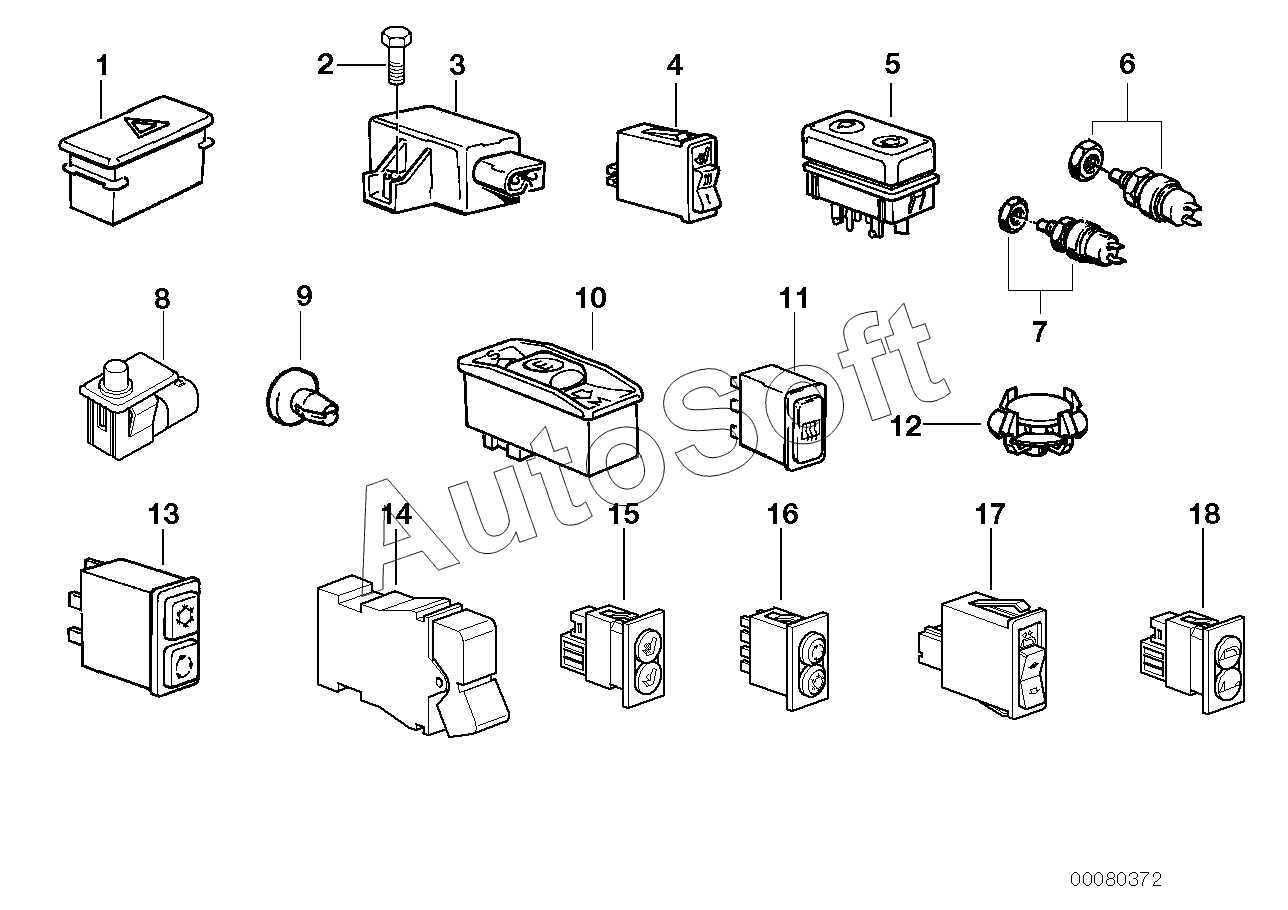 1
2
3
4
5
6
7
8
9
10
11
12
13
14
15
16
17
18
AutoSoft
00080372