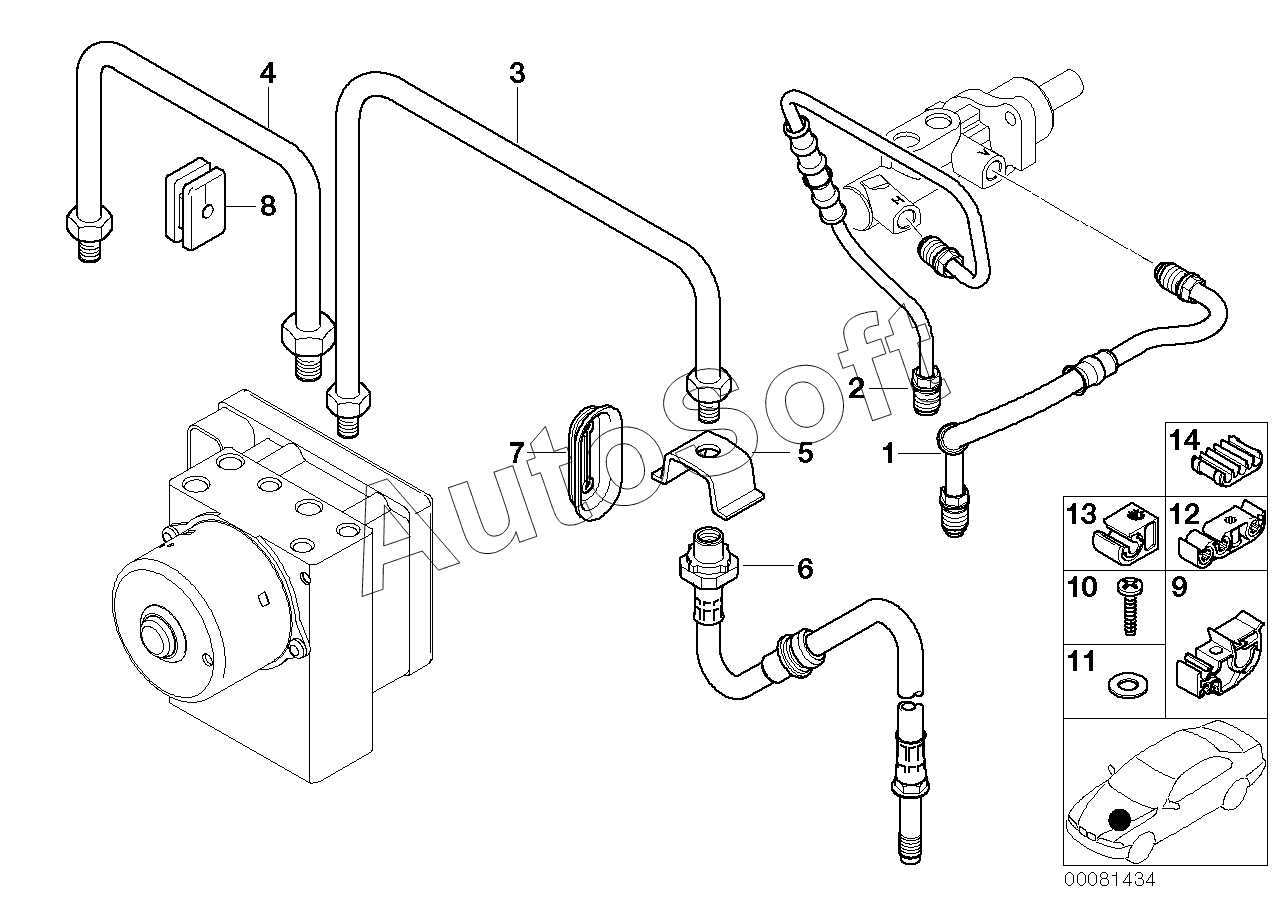 4
3
8
2
1
7
5
6
14
13
12
10
9
11
AutoSoft
00081434