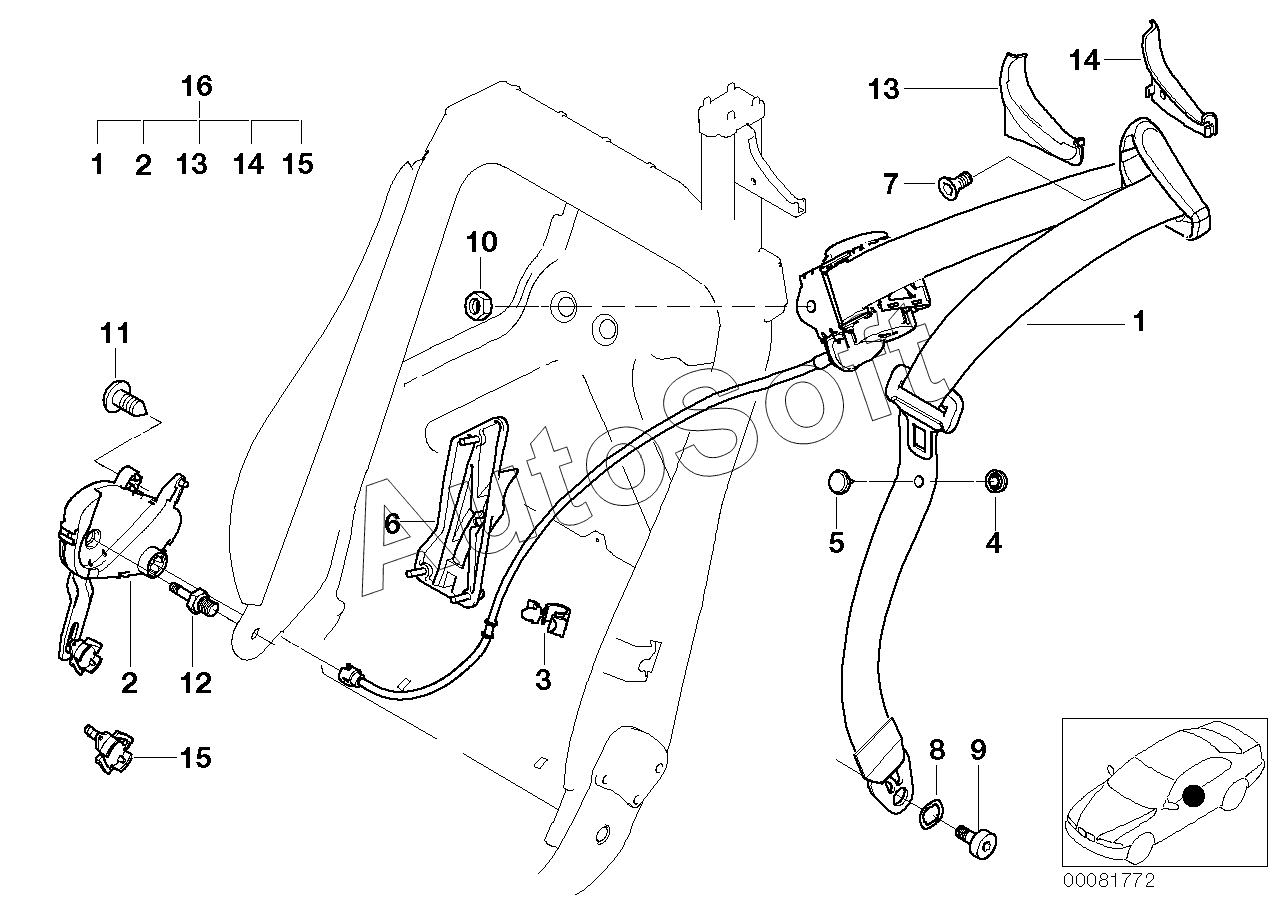 16
1 2 13 14 15
13
14
7
10
11
1
AutoSoft
6
5
4
2
12
3
15
8
9
00081772