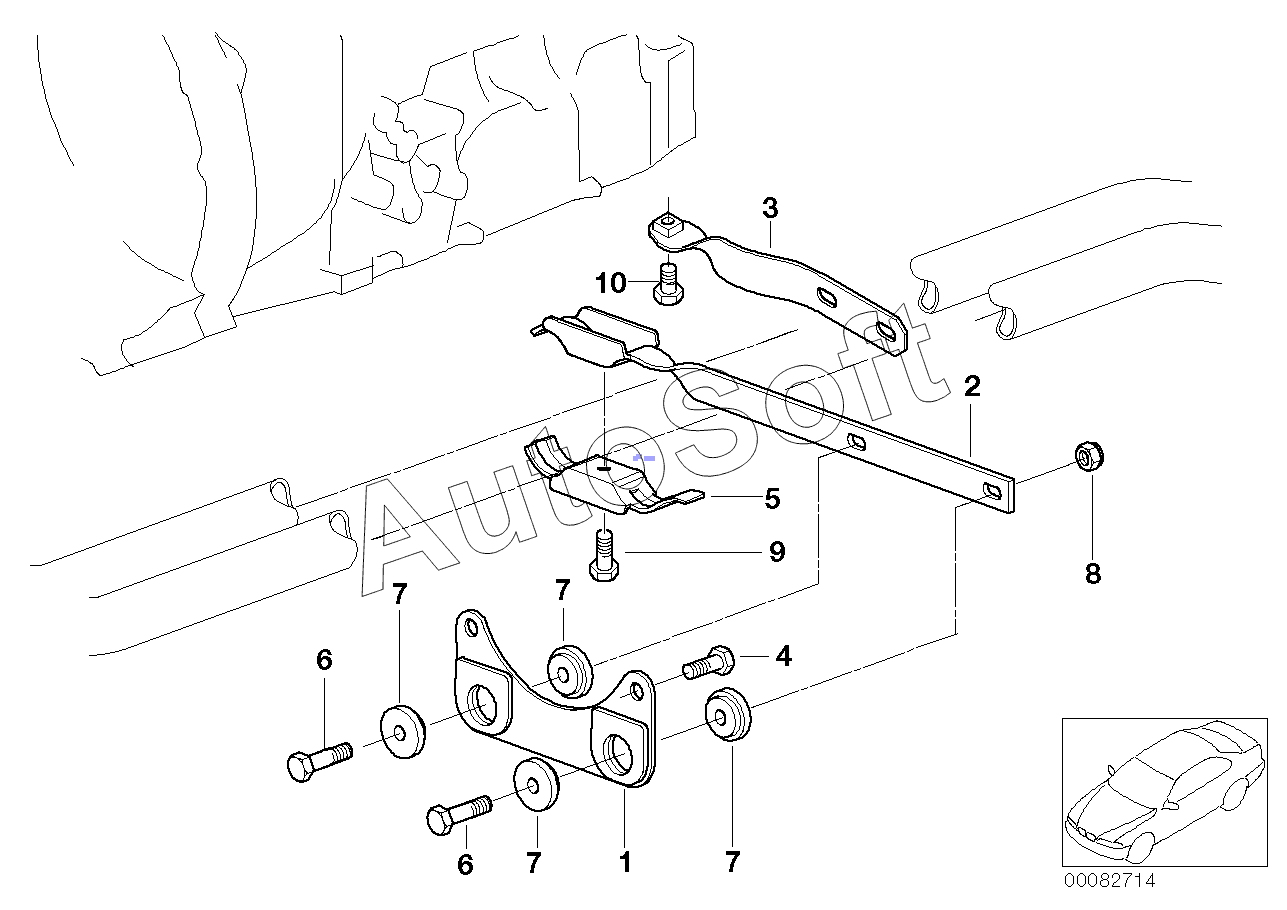 3
10
2
AutoSoft
5
9
8
7
7
6
4
6
7
1
7
00082714