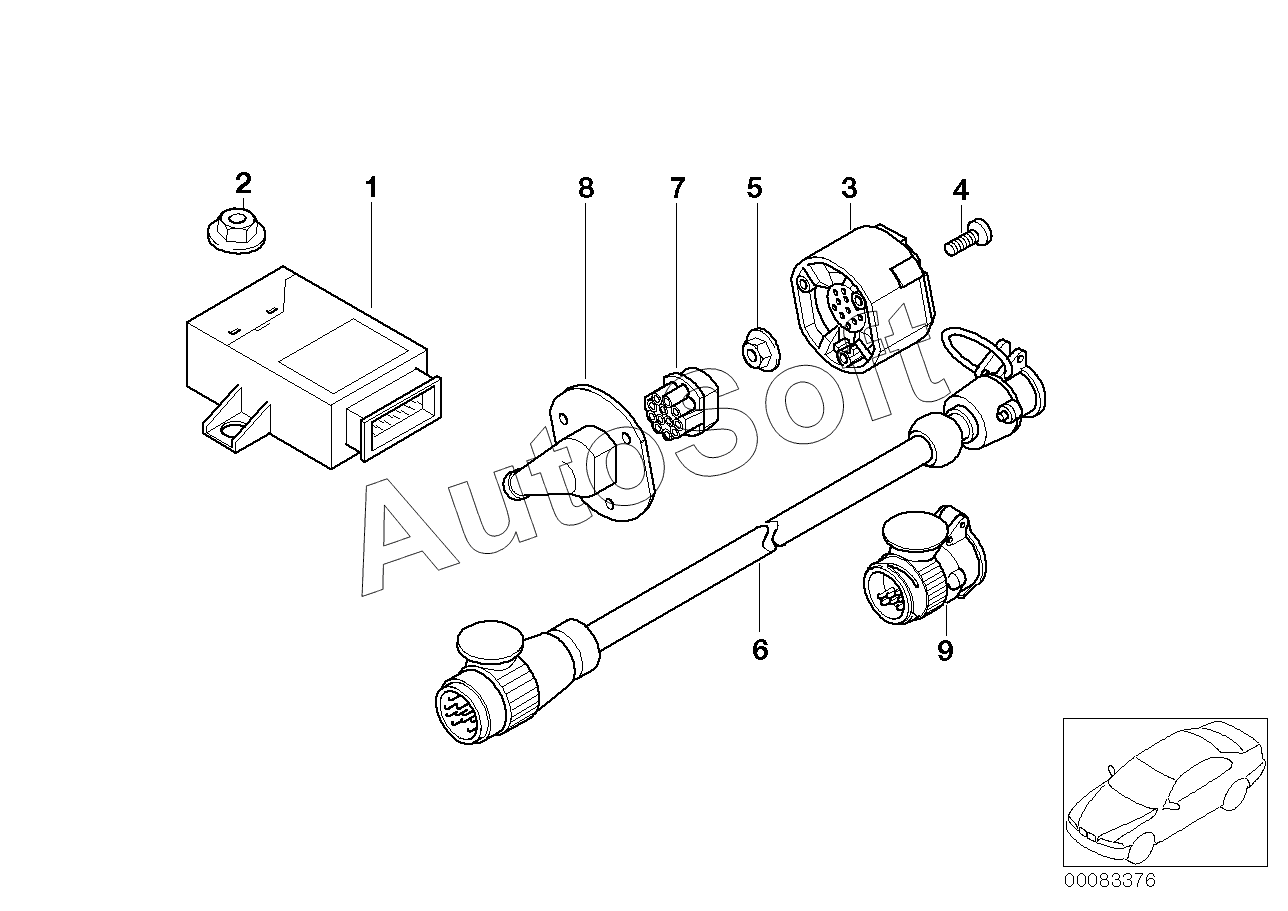 2
1
8
7
5
3
4
AutoSoft
6
9
00083376