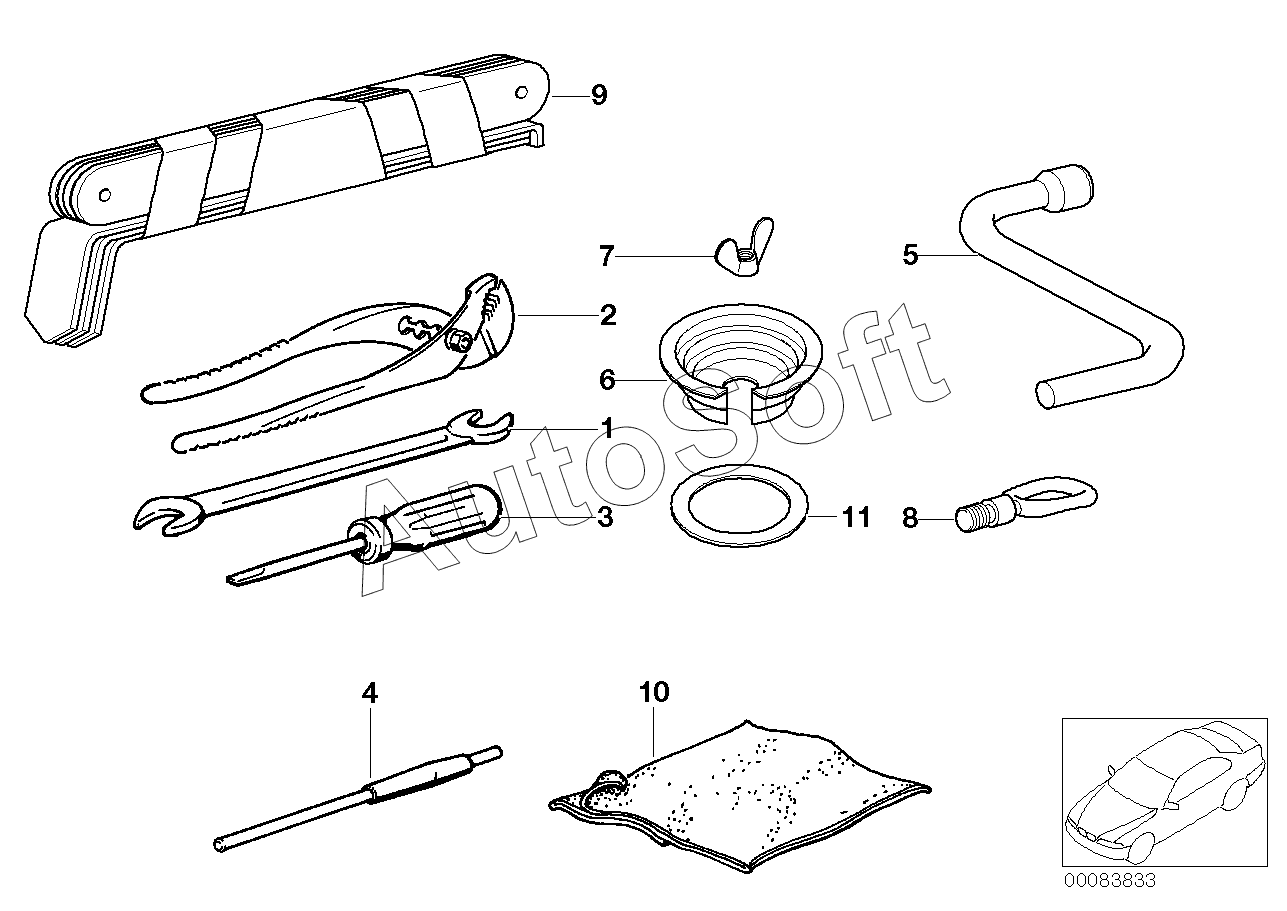 9
7
5
2
6
1
3
11
8
AutoSoft
4
10
00083833