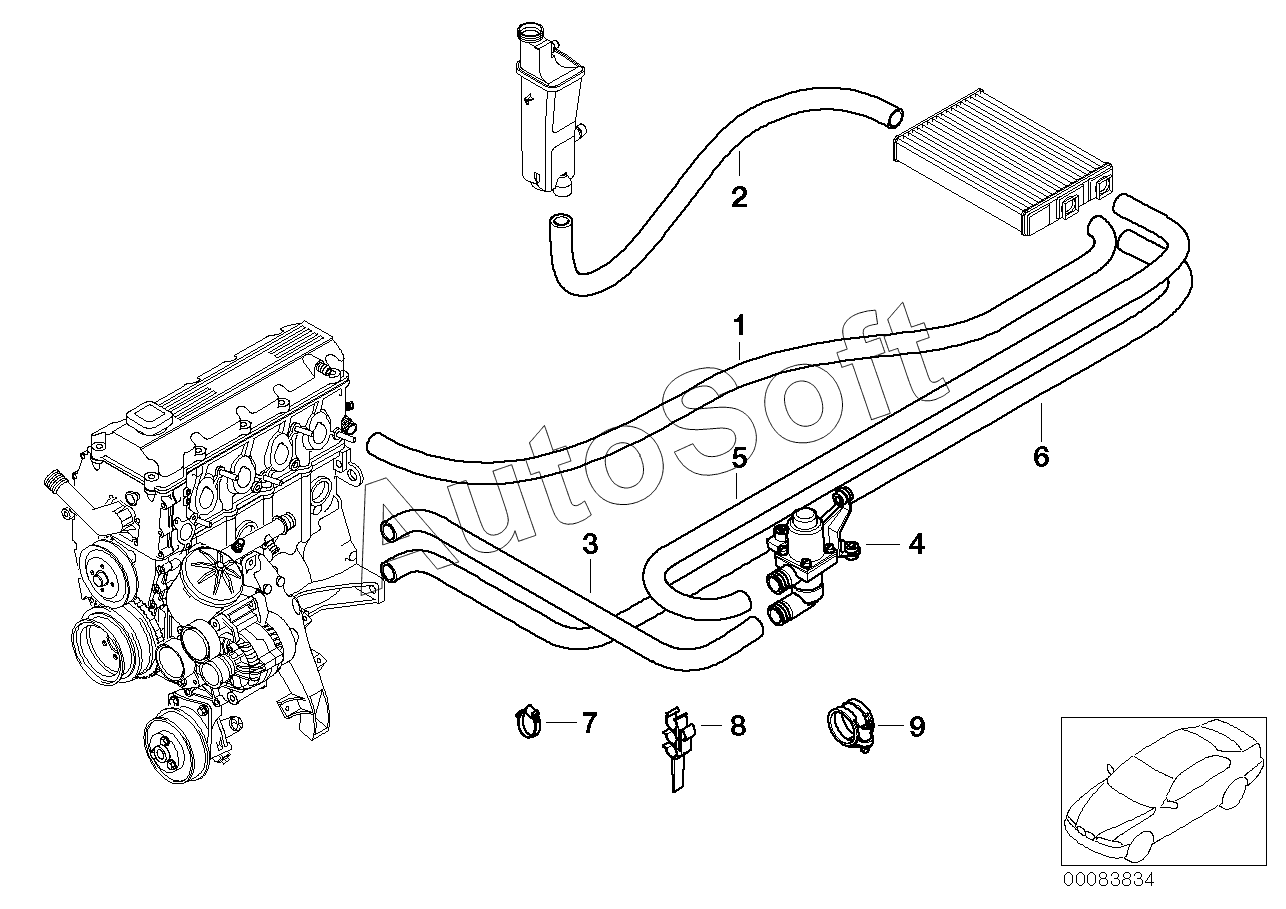 2
1
AutoSoft
5
6
3
4
7
8
9
00083834