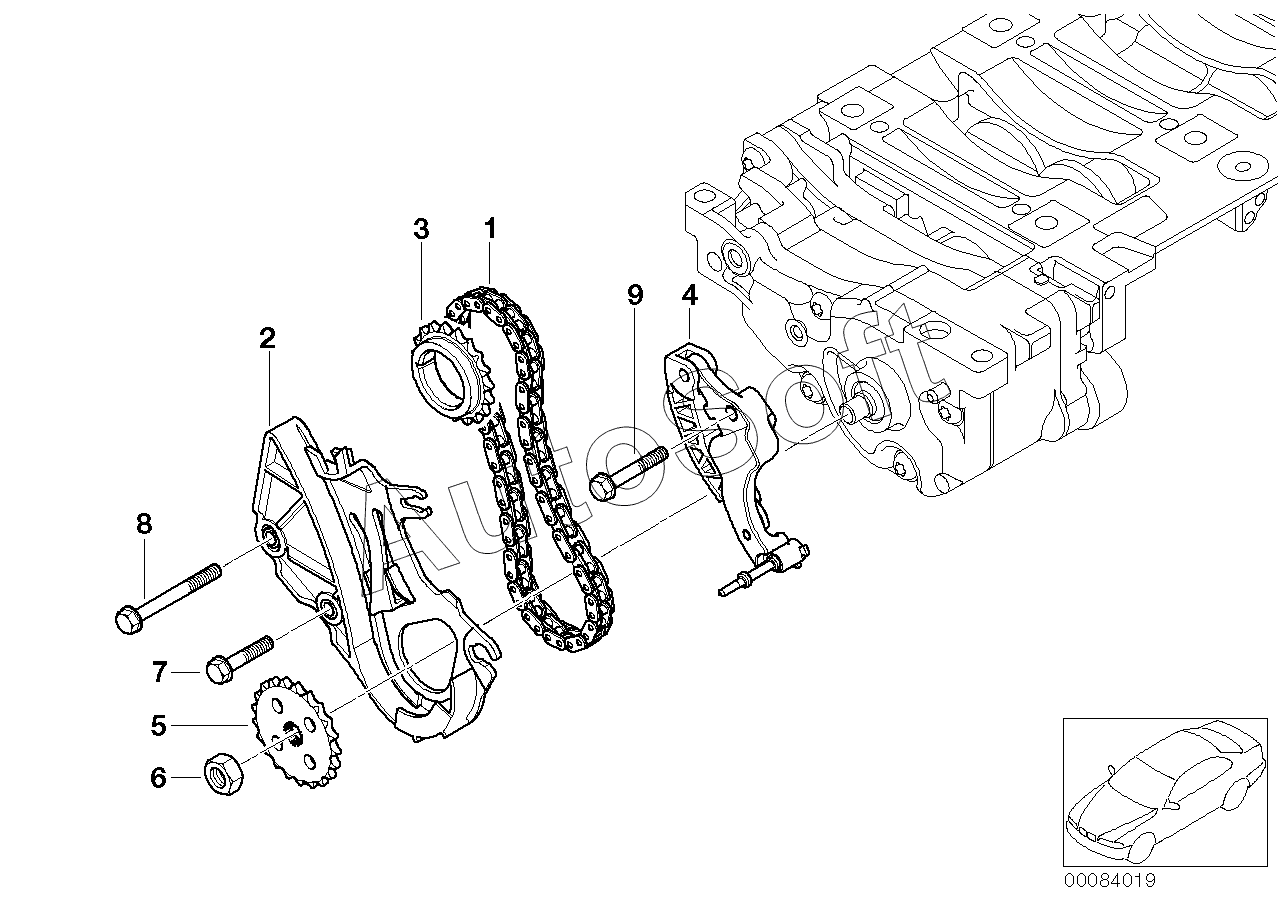 3
1
9
4
2
8
7
5
6
AutoSoft
00084019