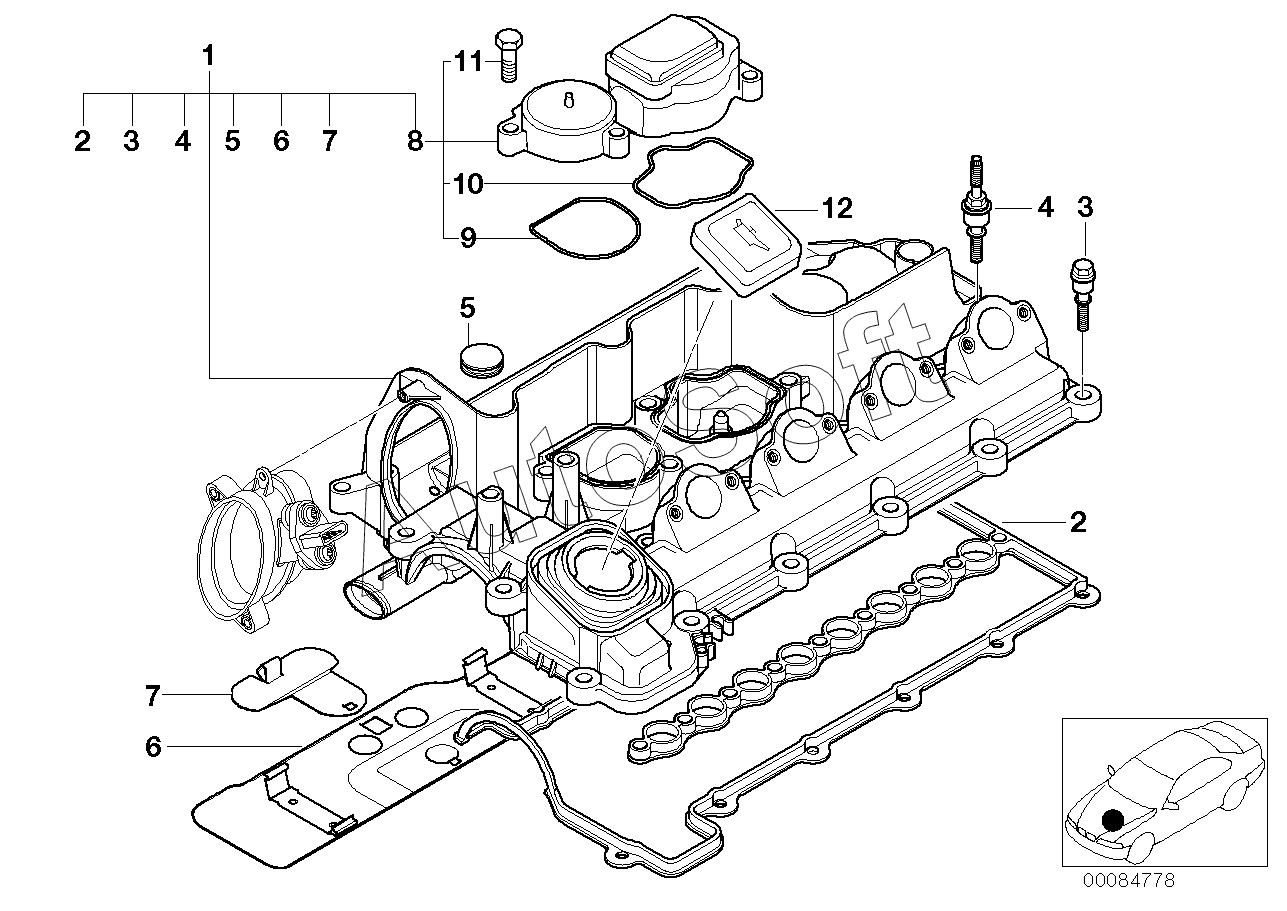 1
2 3 4 5 6 7 8
11
10
9
12
4
3
5
2
7
6
Autosoft
00084778